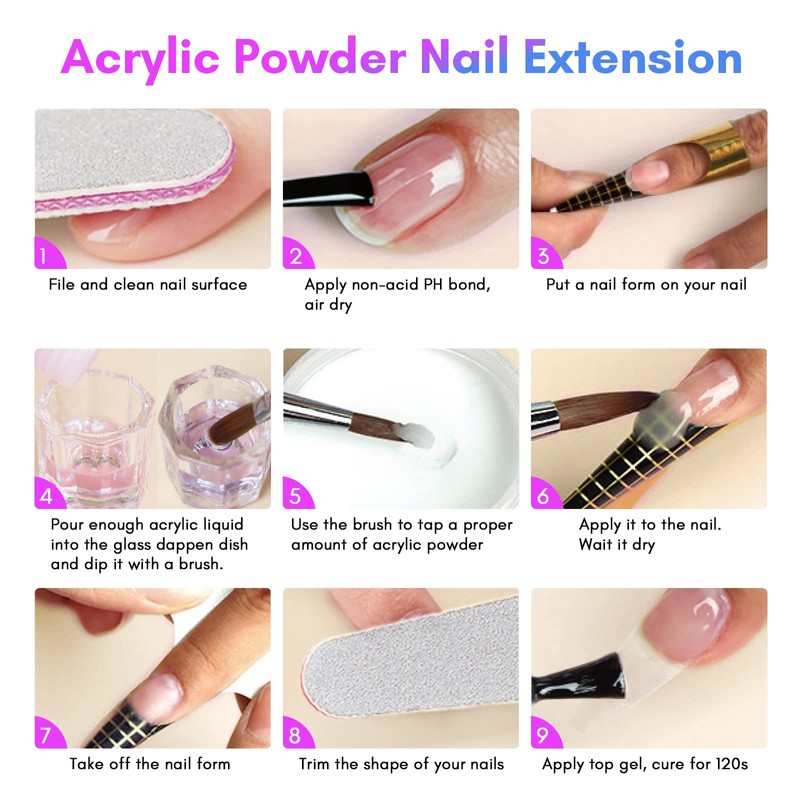 Acrylic Powder Nail Extension

1
File and clean nail surface

2
Apply non-acid PH bond, air dry

3
Put a nail form on your nail

4
Pour enough acrylic liquid into the glass dappen dish and dip it with a brush.

5
Use the brush to tap a proper amount of acrylic powder

6
Apply it to the nail. Wait it dry

7
Take off the nail form

8
Trim the shape of your nails

9
Apply top gel, cure for 120s