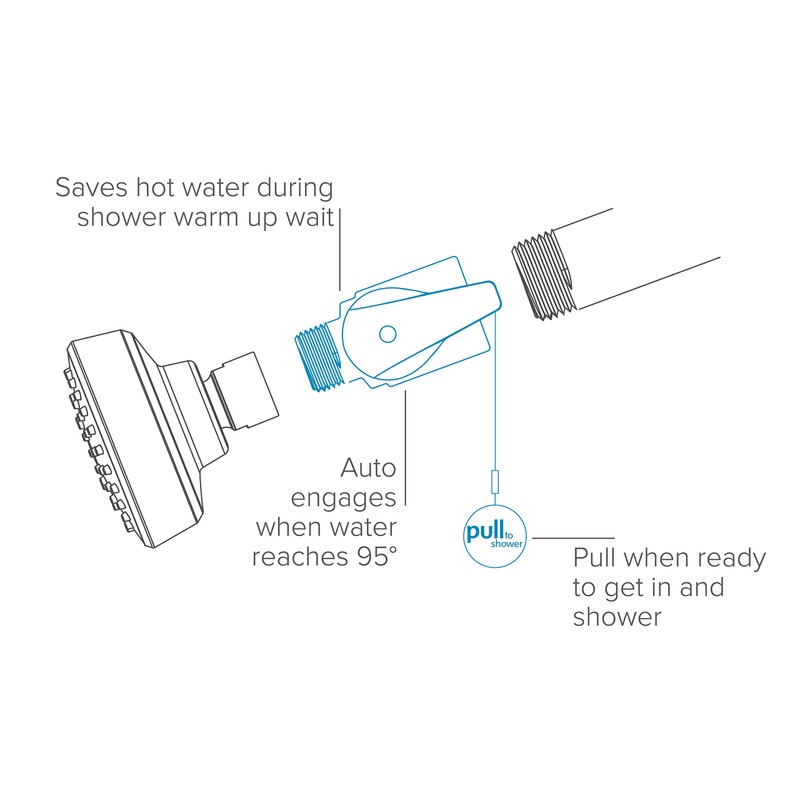 Saves hot water during shower warm up wait

Auto engages when water reaches 95°

pull to shower

Pull when ready to get in and shower