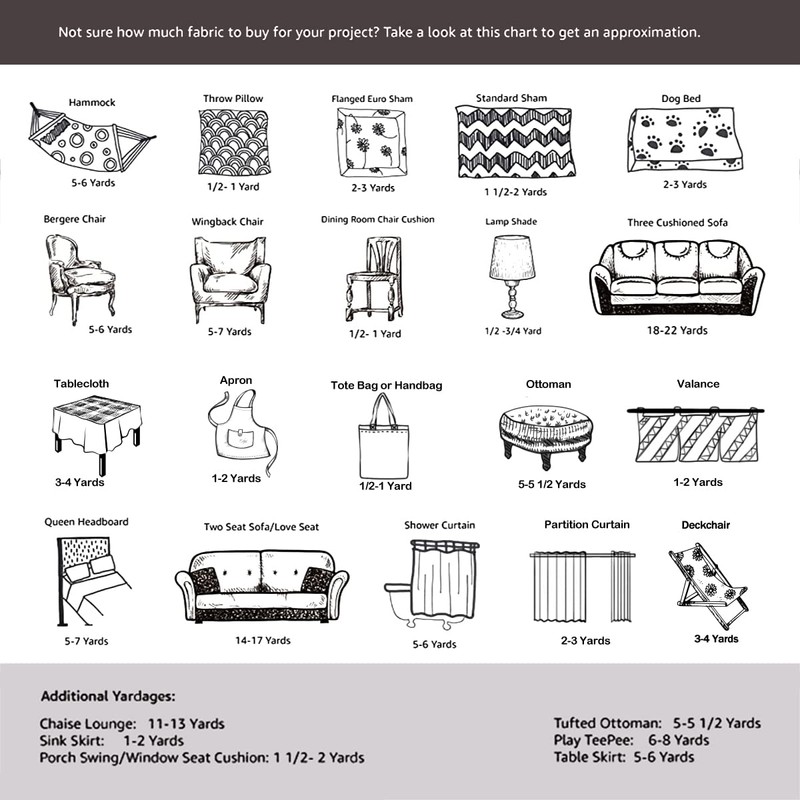 Not sure how much fabric to buy for your project? Take a look at this chart to get an approximation.

Hammock
5-6 Yards

Throw Pillow
1/2- 1 Yard

Flanged Euro Sham
2-3 Yards

Standard Sham
1 1/2-2 Yards

Dog Bed
2-3 Yards

Bergere Chair
5-6 Yards

Wingback Chair
5-7 Yards

Dining Room Chair Cushion
1/2- 1 Yard

Lamp Shade
1/2 -3/4 Yard

Three Cushioned Sofa
18-22 Yards

Tablecloth
3-4 Yards

Apron
1-2 Yards

Tote Bag or Handbag
1/2-1 Yard

Ottoman
5-5 1/2 Yards

Valance
1-2 Yards

Queen Headboard
5-7 Yards

Two Seat Sofa/Love Seat
14-17 Yards

Shower Curtain
5-6 Yards

Partition Curtain
2-3 Yards

Deckchair
3-4 Yards

Additional Yardages:

Chaise Lounge: 11-13 Yards
Sink Skirt: 1-2 Yards
Porch Swing/Window Seat Cushion: 1 1/2- 2 Yards

Tufted Ottoman: 5-5 1/2 Yards
Play TeePee: 6-8 Yards
Table Skirt: 5-6 Yards