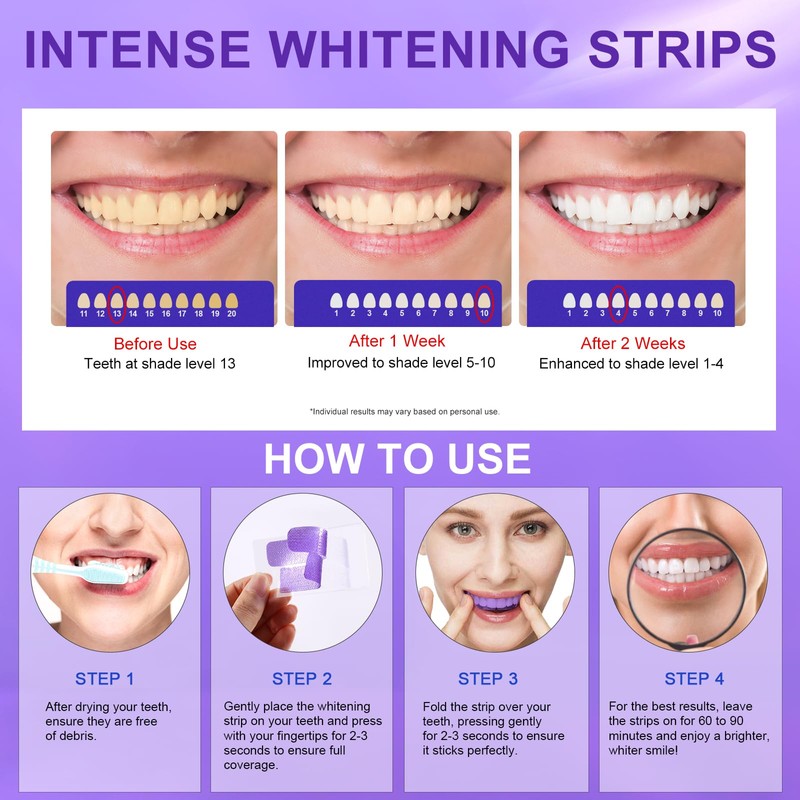 INTENSE WHITENING STRIPS

11 12 13 14 15 16 17 18 19 20

Before Use
Teeth at shade level 13

1 2 3 4 5 6 7 8 9 10

After 1 Week
Improved to shade level 5-10

1 2 3 4 5 6 7 8 9 10

After 2 Weeks
Enhanced to shade level 1-4

*Individual results may vary based on personal use.

HOW TO USE

STEP 1
After drying your teeth, ensure they are free of debris.

STEP 2
Gently place the whitening strip on your teeth and press with your fingertips for 2-3 seconds to ensure full coverage.

STEP 3
Fold the strip over your teeth, pressing gently for 2-3 seconds to ensure it sticks perfectly.

STEP 4
For the best results, leave the strips on for 60 to 90 minutes and enjoy a brighter, whiter smile!