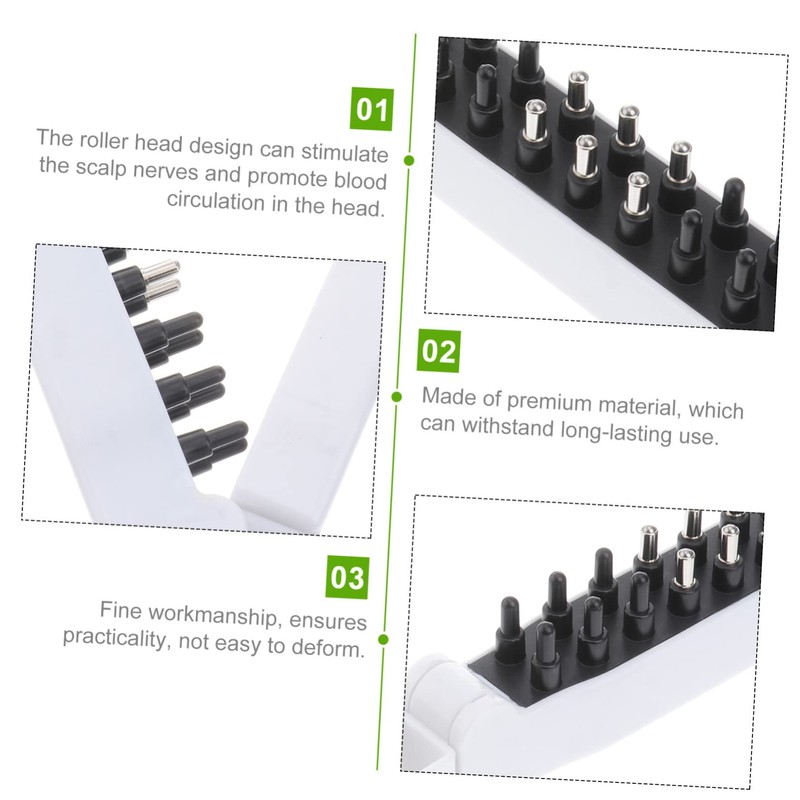 01

The roller head design can stimulate the scalp nerves and promote blood circulation in the head.

02

Made of premium material, which can withstand long-lasting use.

03

Fine workmanship, ensures practicality, not easy to deform.