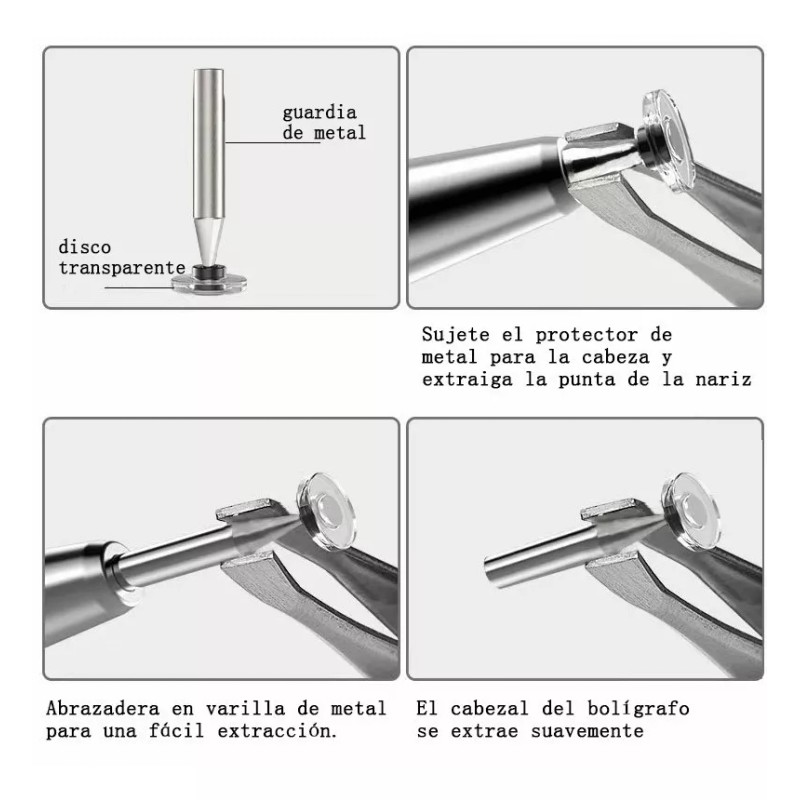 guardia de metal

disco transparente

Sujete el protector de metal para la cabeza y extraiga la punta de la nariz

Abrazadera en varilla de metal para una fácil extracción.

El cabezal del bolígrafo se extrae suavemente