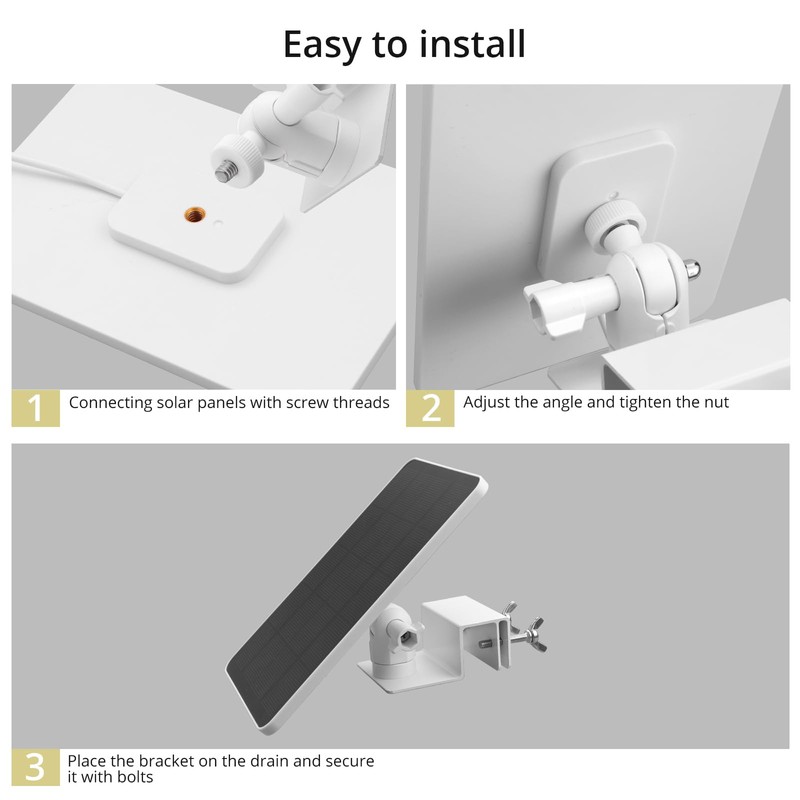 Easy to install

1 Connecting solar panels with screw threads

2 Adjust the angle and tighten the nut

3 Place the bracket on the drain and secure it with bolts