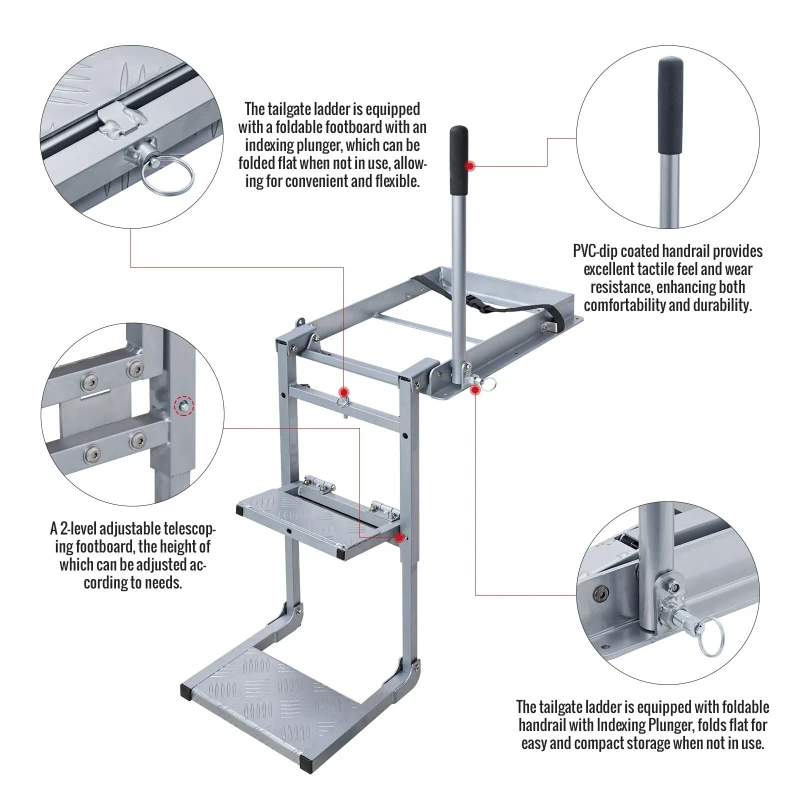 The tailgate ladder is equipped with a foldable footboard with an indexing plunger, which can be folded flat when not in use, allowing for convenient and flexible.

PVC-dip coated handrail provides excellent tactile feel and wear resistance, enhancing both comfortability and durability.

A 2-level adjustable telescoping footboard, the height of which can be adjusted according to needs.

The tailgate ladder is equipped with foldable handrail with Indexing Plunger, folds flat for easy and compact storage when not in use.