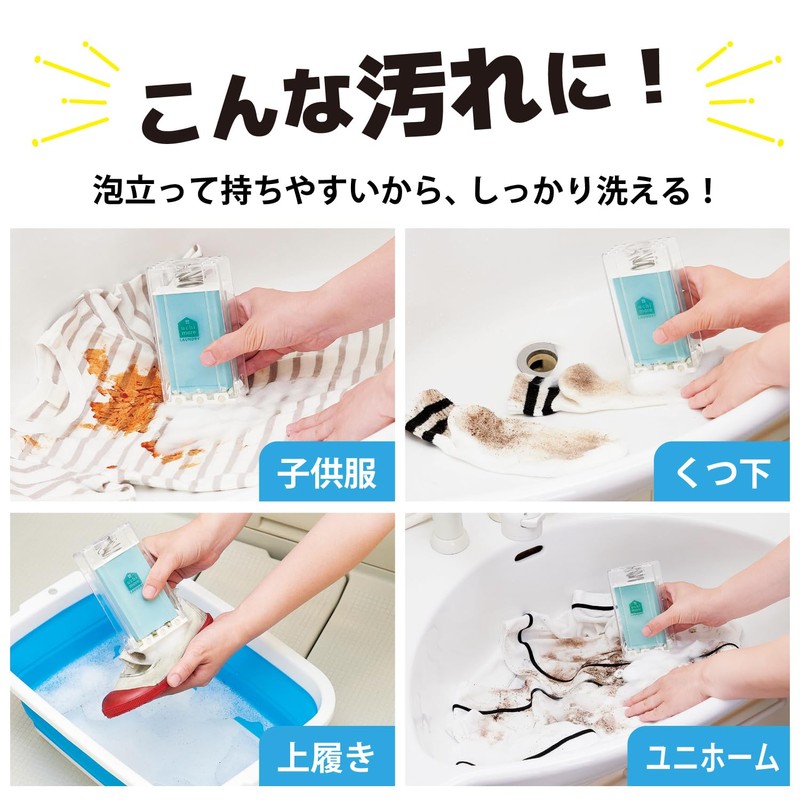 こんな汚れに！

泡立って持ちやすいから、しっかり洗える！

子供服

くつ下

上履き

ユニホーム