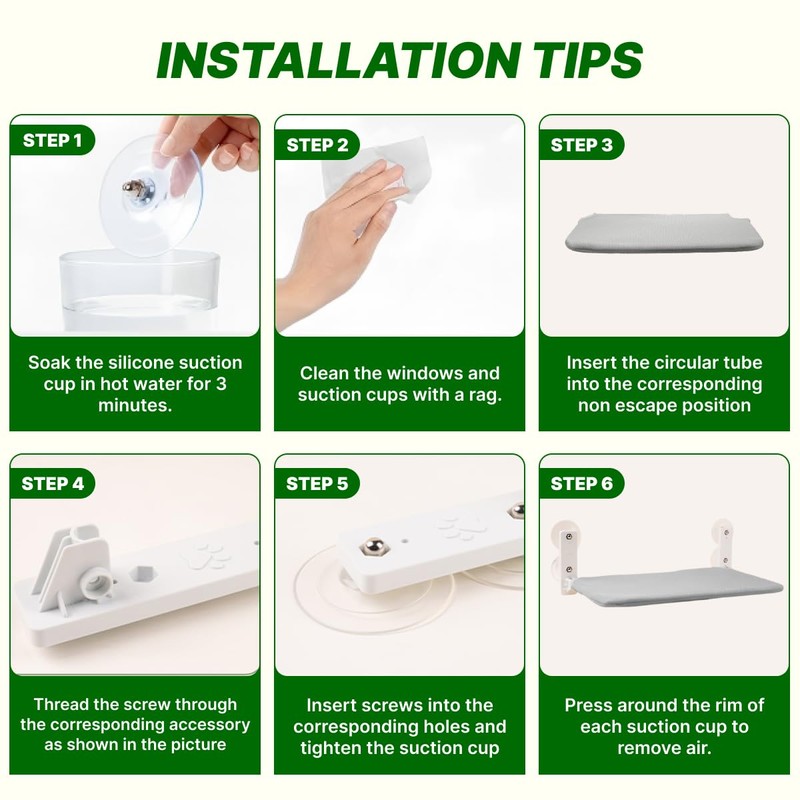 INSTALLATION TIPS

STEP 1

Soak the silicone suction cup in hot water for 3 minutes.

STEP 2

Clean the windows and suction cups with a rag.

STEP 3

Insert the circular tube into the corresponding non escape position

STEP 4

Thread the screw through the corresponding accessory as shown in the picture

STEP 5

Insert screws into the corresponding holes and tighten the suction cup

STEP 6

Press around the rim of each suction cup to remove air.