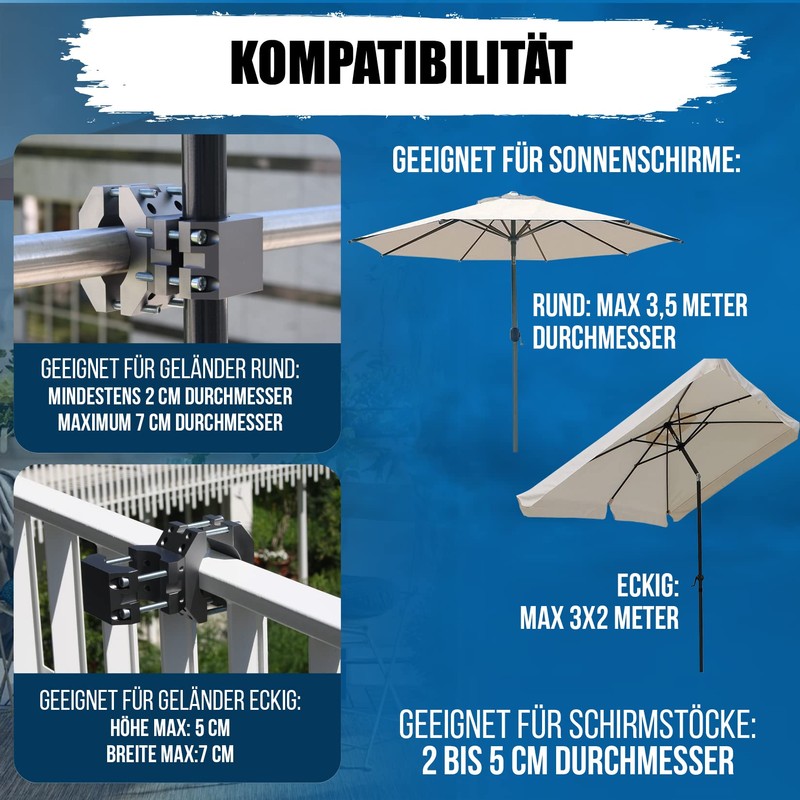 KOMPATIBILITÄT

GEEIGNET FÜR GELÄNDER RUND:
MINDESTENS 2 CM DURCHMESSER
MAXIMUM 7 CM DURCHMESSER

GEEIGNET FÜR GELÄNDER ECKIG:
HÖHE MAX: 5 CM
BREITE MAX:7 CM

GEEIGNET FÜR SONNENSCHIRME:

RUND: MAX 3,5 METER DURCHMESSER

ECKIG:
MAX 3X2 METER

GEEIGNET FÜR SCHIRMSTÖCKE:
2 BIS 5 CM DURCHMESSER