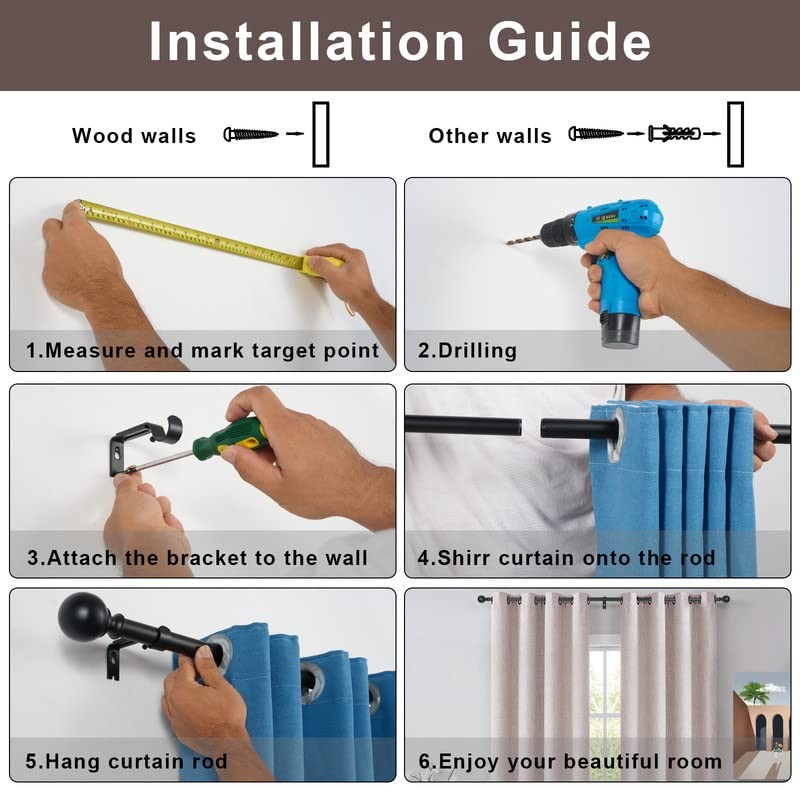 Installation Guide

Wood walls

Other walls

1.Measure and mark target point

2.Drilling

3.Attach the bracket to the wall

4.Shirr curtain onto the rod

5.Hang curtain rod

6.Enjoy your beautiful room