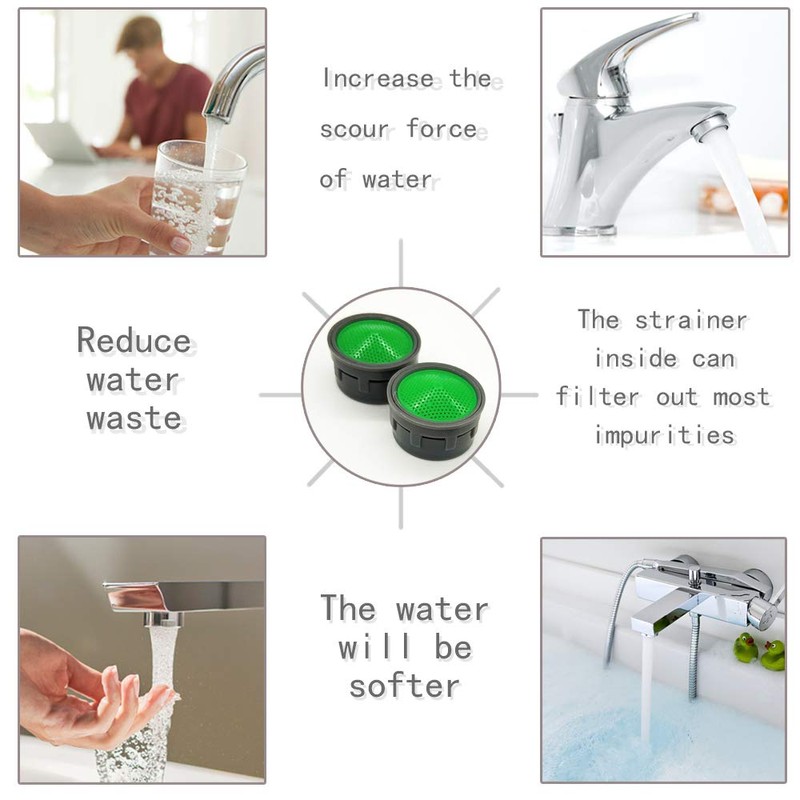 Increase the scour force of water

Reduce water waste

The strainer inside can filter out most impurities

The water will be softer