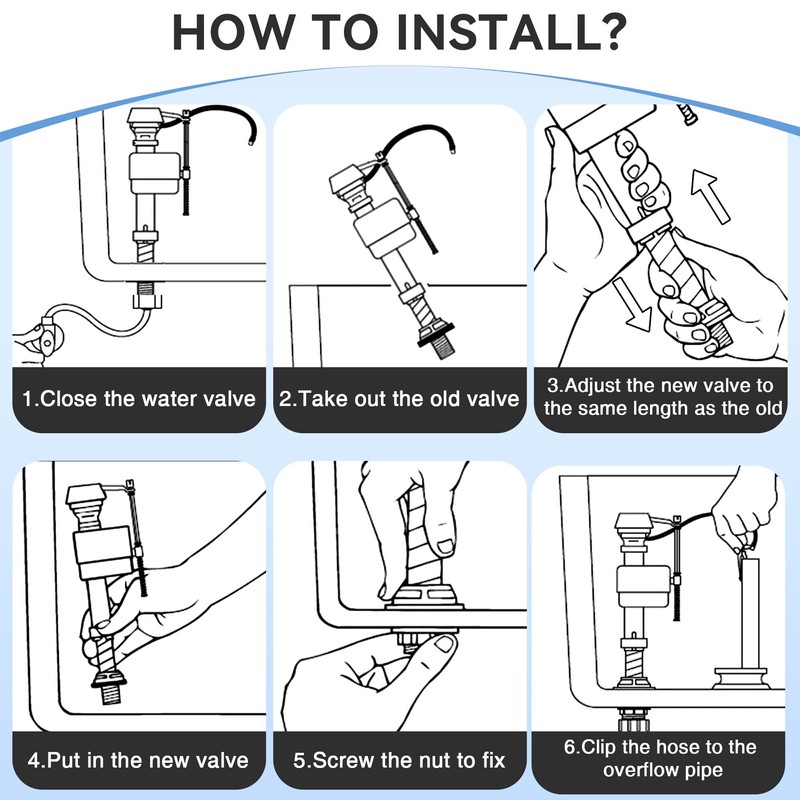 HOW TO INSTALL?

1.Close the water valve

2.Take out the old valve

3.Adjust the new valve to the same length as the old

4.Put in the new valve

5.Screw the nut to fix

6.Clip the hose to the overflow pipe