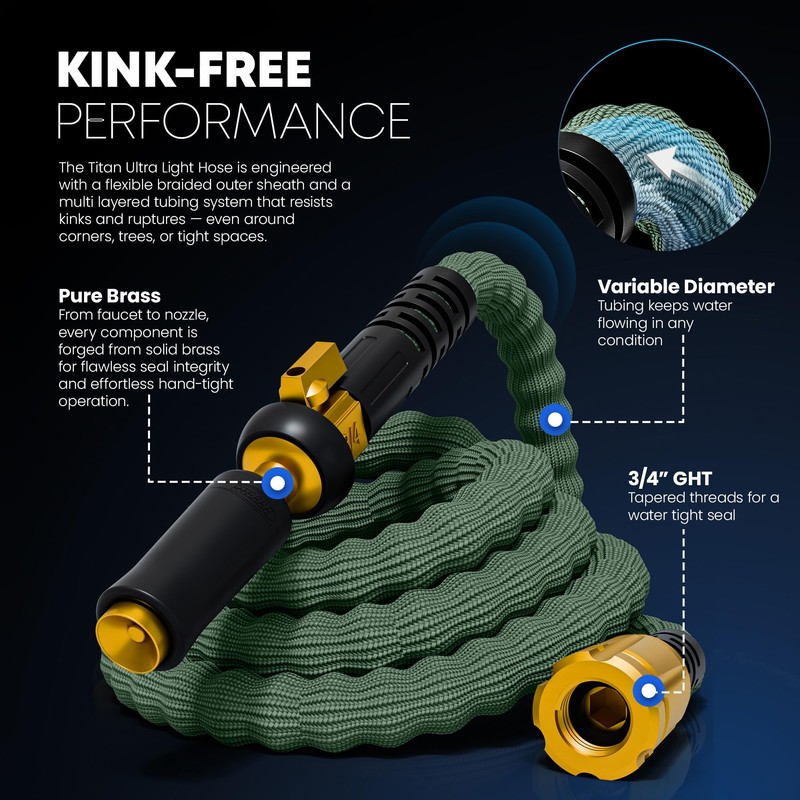 KINK-FREE
PERFORMANCE

The Titan Ultra Light Hose is engineered with a flexible braided outer sheath and a multi layered tubing system that resists kinks and ruptures — even around corners, trees, or tight spaces.

Pure Brass
From faucet to nozzle, every component is forged from solid brass for flawless seal integrity and effortless hand-tight operation.

Variable Diameter
Tubing keeps water flowing in any condition

3/4" GHT
Tapered threads for a water tight seal