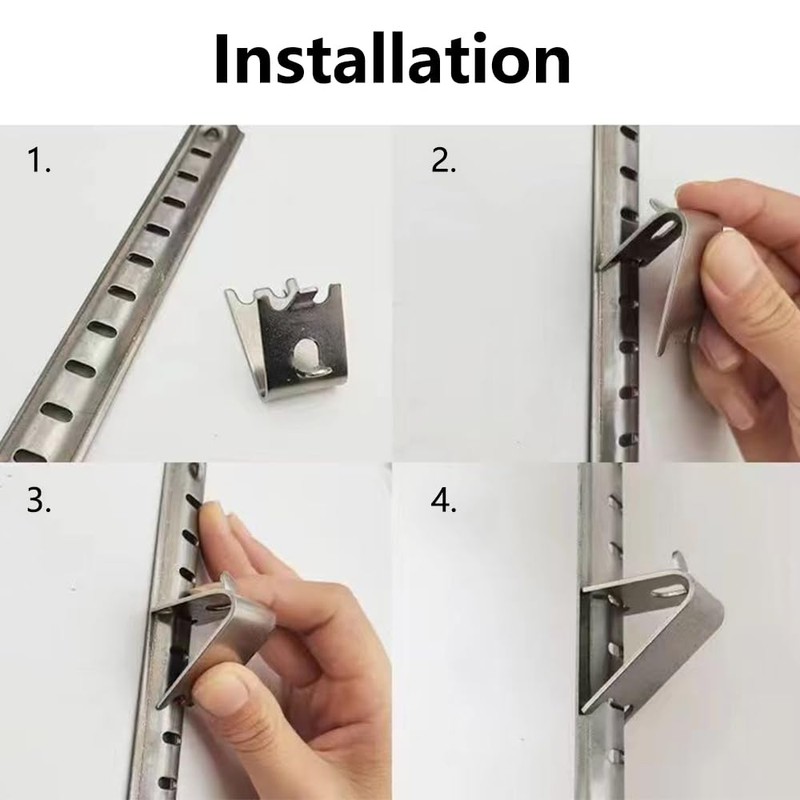 Installation

1.

2.

3.

4.