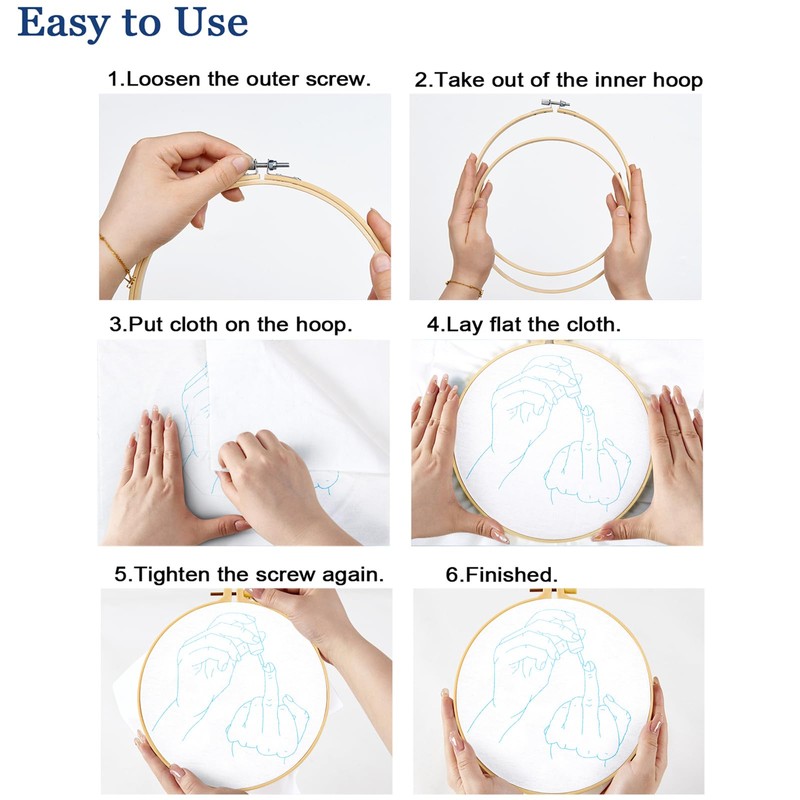 Easy to Use

1.Loosen the outer screw.

2.Take out of the inner hoop

3.Put cloth on the hoop.

4.Lay flat the cloth.

5.Tighten the screw again.

6.Finished.