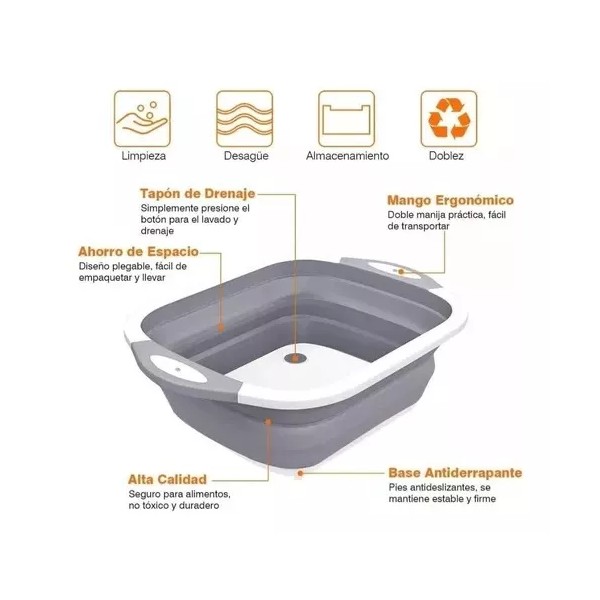 Limpieza

Desagüe

Almacenamiento

Doblez

Tapón de Drenaje
Simplemente presione el botón para el lavado y drenaje

Mango Ergonómico
Doble manija práctica, fácil de transportar

Ahorro de Espacio
Diseño plegable, fácil de empaquetar y llevar

Alta Calidad
Seguro para alimentos, no tóxico y duradero

Base Antiderrapante
Pies antideslizantes, se mantiene estable y firme