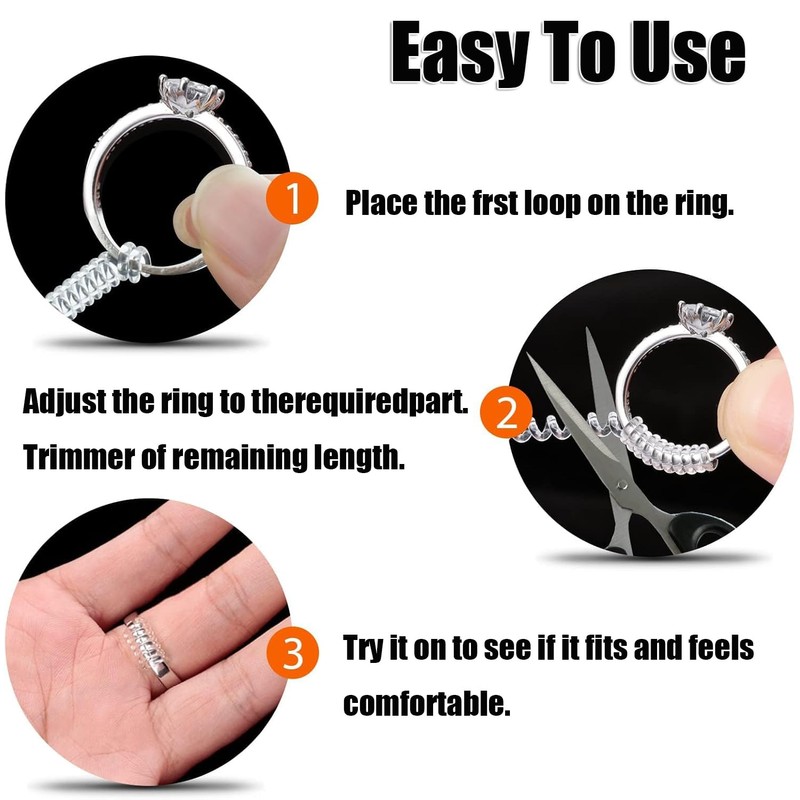 Easy To Use

1 Place the frst loop on the ring.

Adjust the ring to therequiredpart.
Trimmer of remaining length.

2

3 Try it on to see if it fits and feels comfortable.