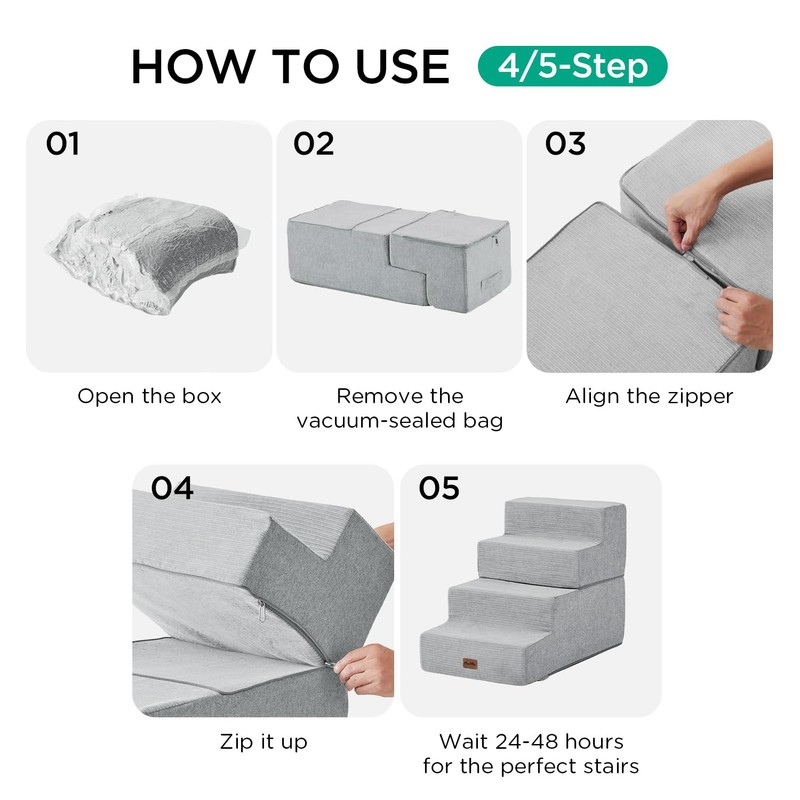 HOW TO USE 4/5-Step

01

Open the box

02

Remove the vacuum-sealed bag

03

Align the zipper

04

Zip it up

05

Wait 24-48 hours for the perfect stairs