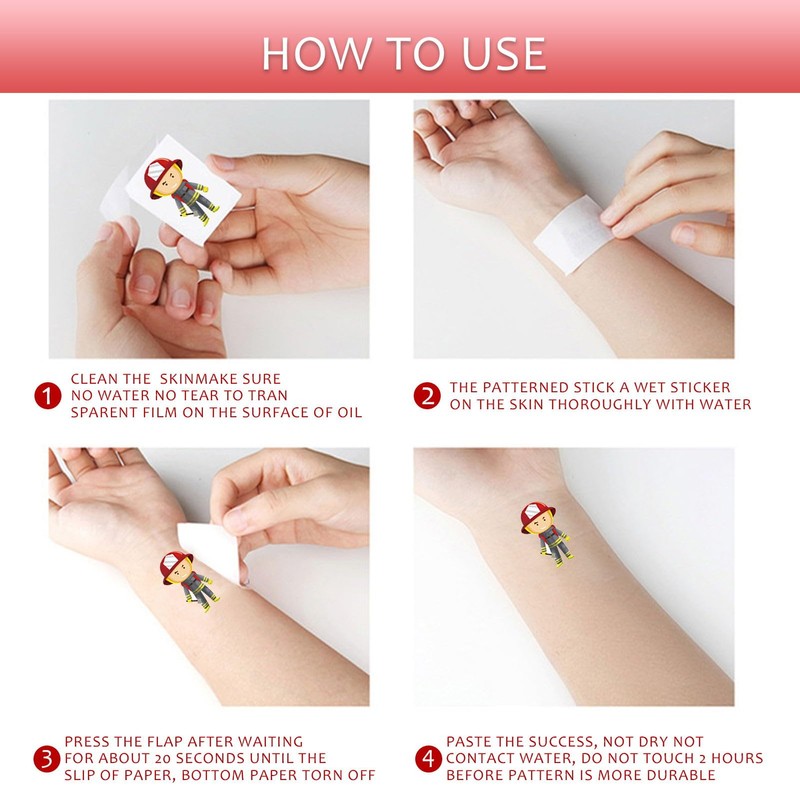 HOW TO USE

1 CLEAN THE SKINMAKE SURE NO WATER NO TEAR TO TRAN SPARENT FILM ON THE SURFACE OF OIL

2 THE PATTERNED STICK A WET STICKER ON THE SKIN THOROUGHLY WITH WATER

3 PRESS THE FLAP AFTER WAITING FOR ABOUT 20 SECONDS UNTIL THE SLIP OF PAPER, BOTTOM PAPER TORN OFF

4 PASTE THE SUCCESS, NOT DRY NOT CONTACT WATER, DO NOT TOUCH 2 HOURS BEFORE PATTERN IS MORE DURABLE