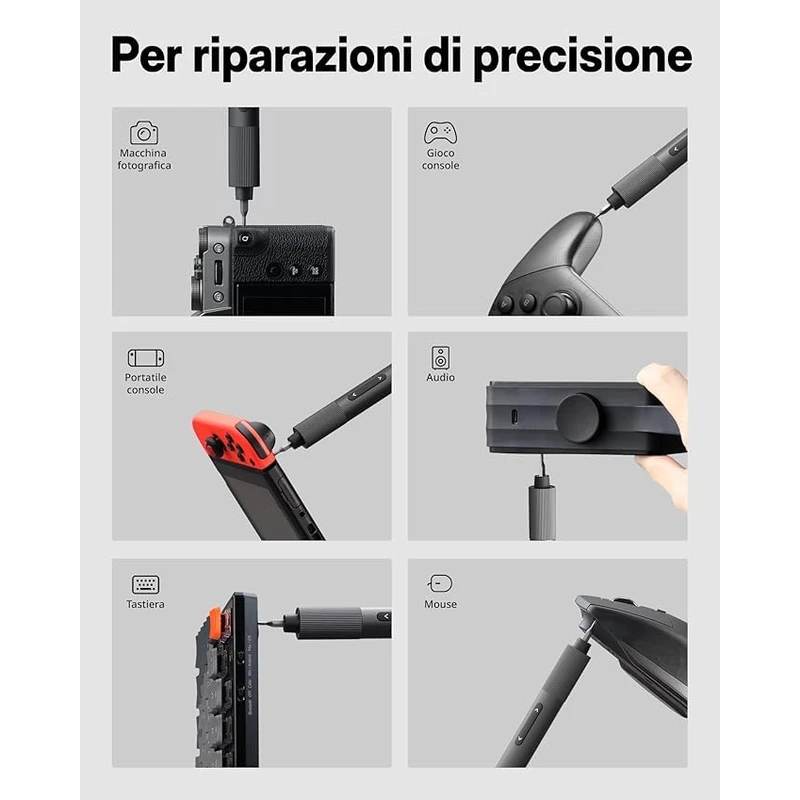 Per riparazioni di precisione

Macchina fotografica

Gioco console

Portatile console

Audio

Tastiera

Mouse