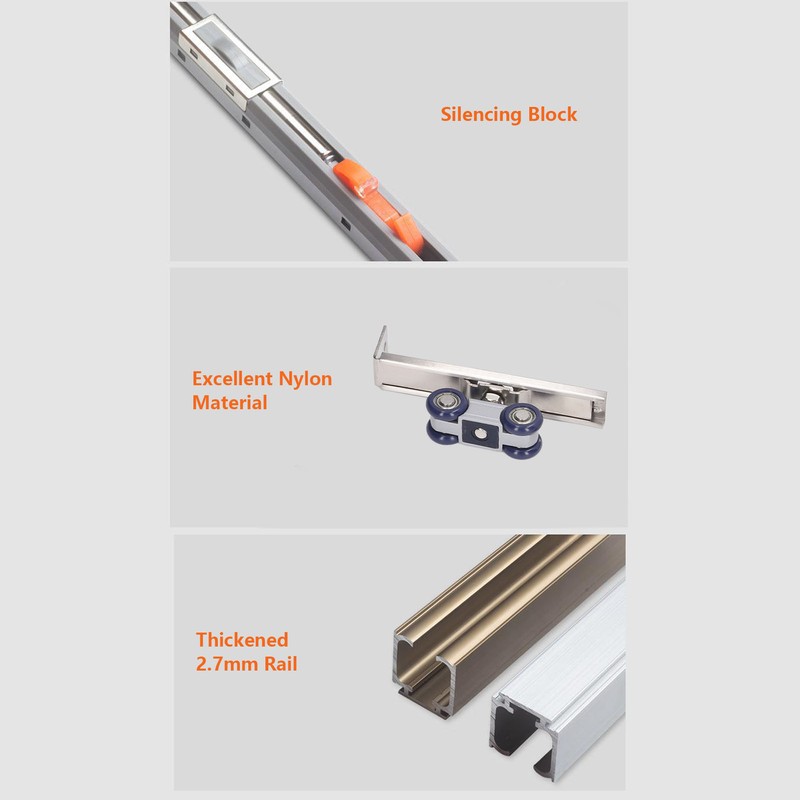 Silencing Block

Excellent Nylon Material

Thickened 2.7mm Rail