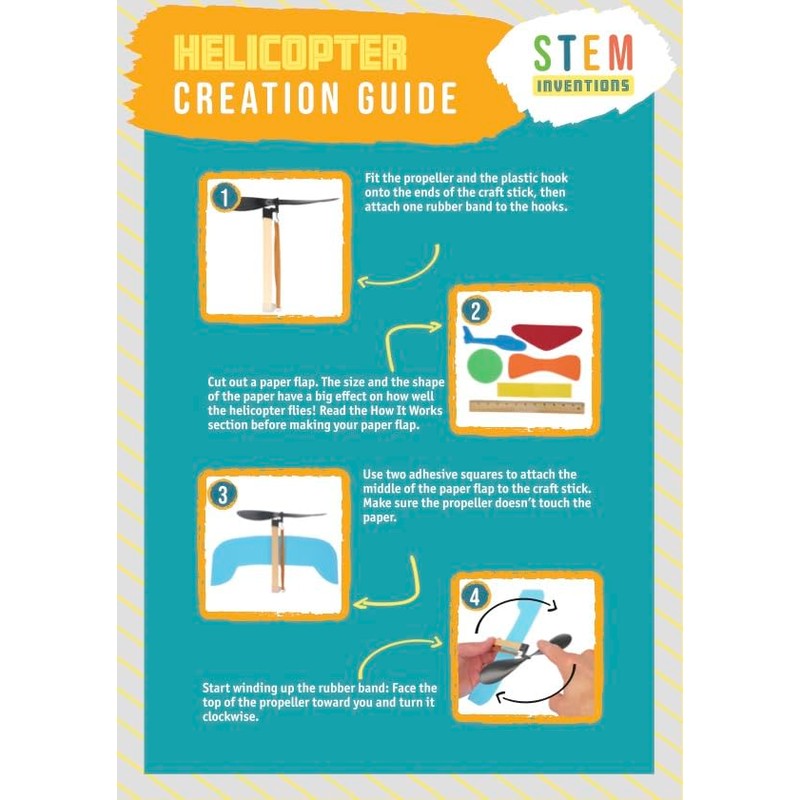 HELICOPTER
CREATION GUIDE

STEM
INVENTIONS

1

Fit the propeller and the plastic hook onto the ends of the craft stick, then attach one rubber band to the hooks.

2

Cut out a paper flap. The size and the shape of the paper have a big effect on how well the helicopter flies! Read the How It Works section before making your paper flap.

3

Use two adhesive squares to attach the middle of the paper flap to the craft stick. Make sure the propeller doesn't touch the paper.

4

Start winding up the rubber band: Face the top of the propeller toward you and turn it clockwise.