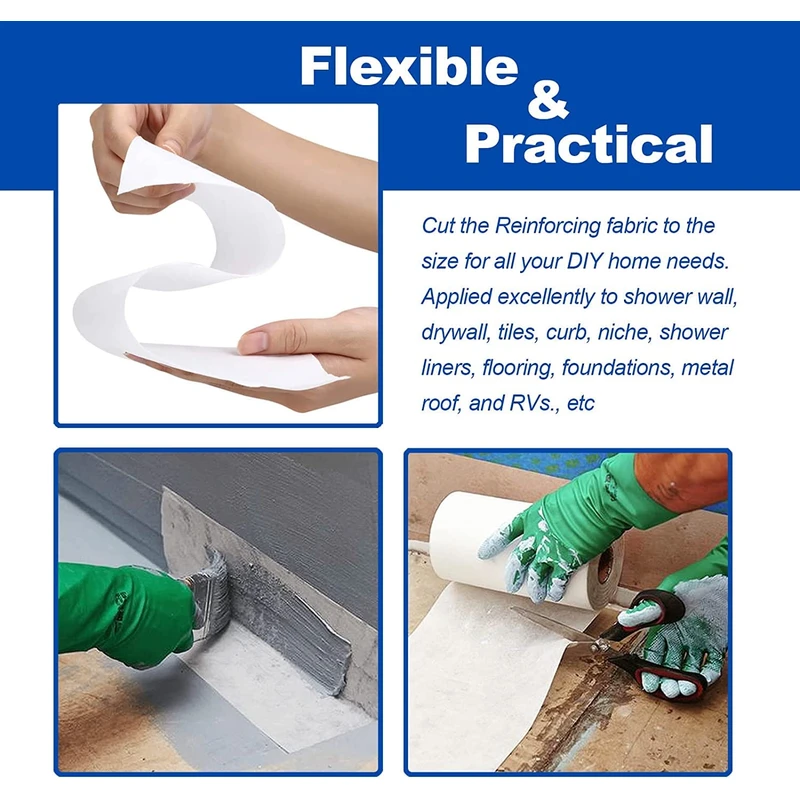 Flexible & Practical

Cut the Reinforcing fabric to the size for all your DIY home needs. Applied excellently to shower wall, drywall, tiles, curb, niche, shower liners, flooring, foundations, metal roof, and RVs., etc