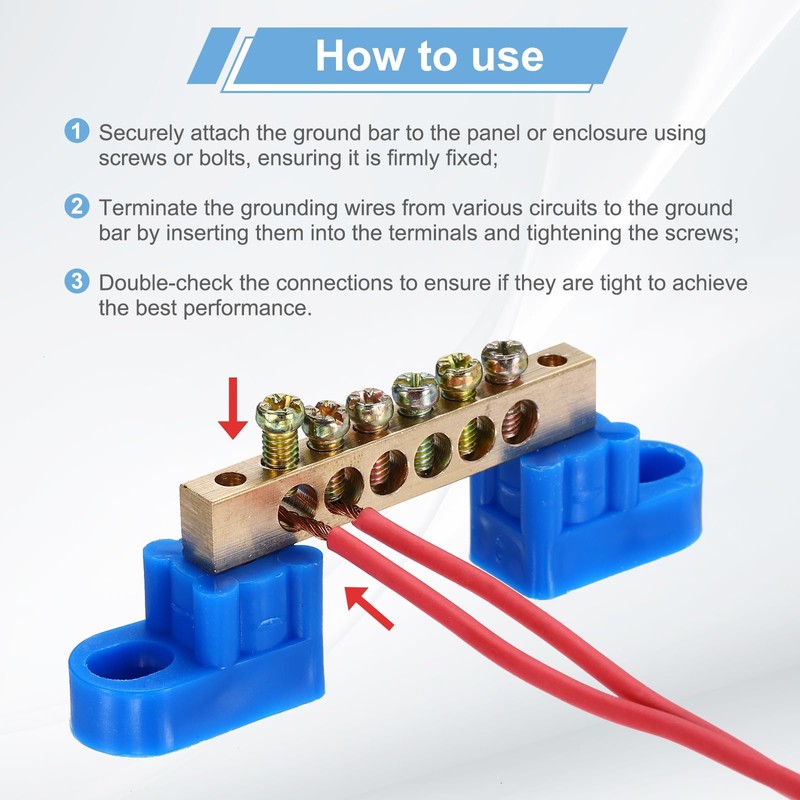 How to use

1 Securely attach the ground bar to the panel or enclosure using screws or bolts, ensuring it is firmly fixed;

2 Terminate the grounding wires from various circuits to the ground bar by inserting them into the terminals and tightening the screws;

3 Double-check the connections to ensure if they are tight to achieve the best performance.