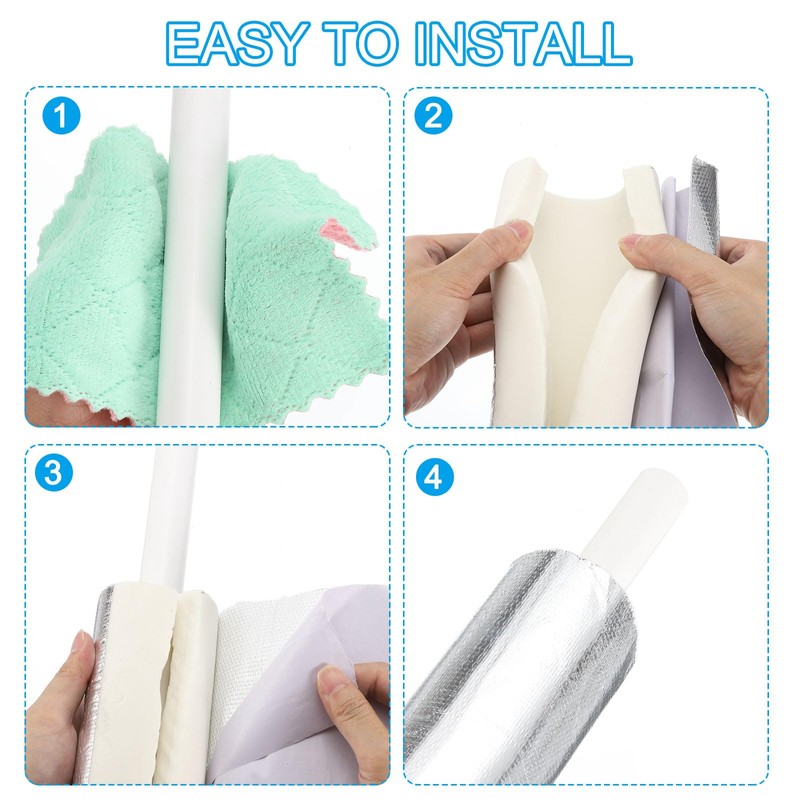 EASY TO INSTALL

1

2

3

4