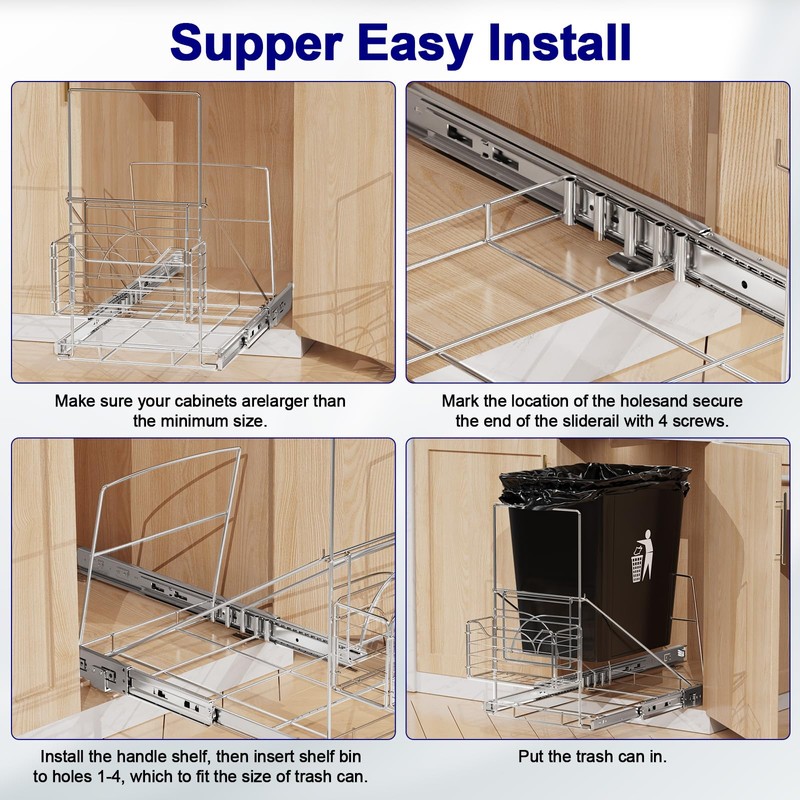 Supper Easy Install

Make sure your cabinets arelarger than the minimum size.

Mark the location of the holesand secure the end of the sliderail with 4 screws.

Install the handle shelf, then insert shelf bin to holes 1-4, which to fit the size of trash can.

Put the trash can in.