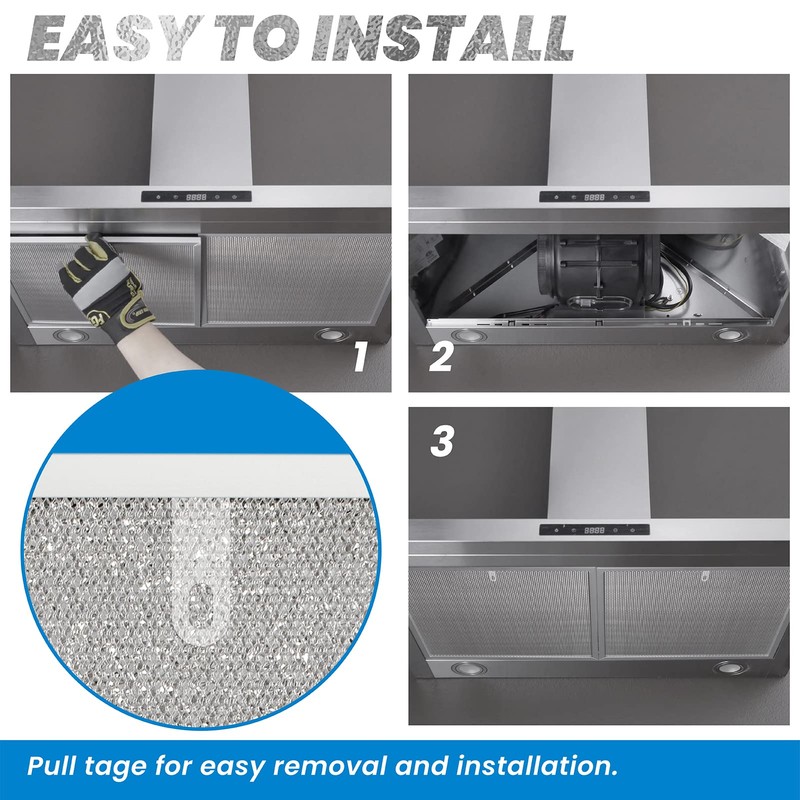 EASY TO INSTALL

1

2

3

Pull tage for easy removal and installation.