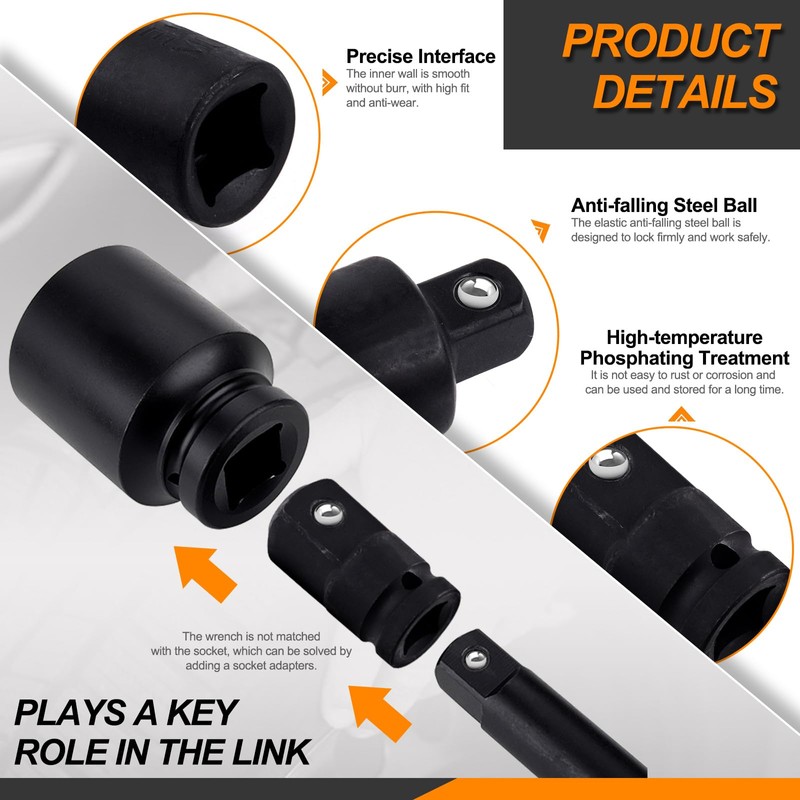 PRODUCT DETAILS

Precise Interface
The inner wall is smooth without burr, with high fit and anti-wear.

Anti-falling Steel Ball
The elastic anti-falling steel ball is designed to lock firmly and work safely.

High-temperature Phosphating Treatment
It is not easy to rust or corrosion and can be used and stored for a long time.

The wrench is not matched with the socket, which can be solved by adding a socket adapters.

PLAYS A KEY ROLE IN THE LINK