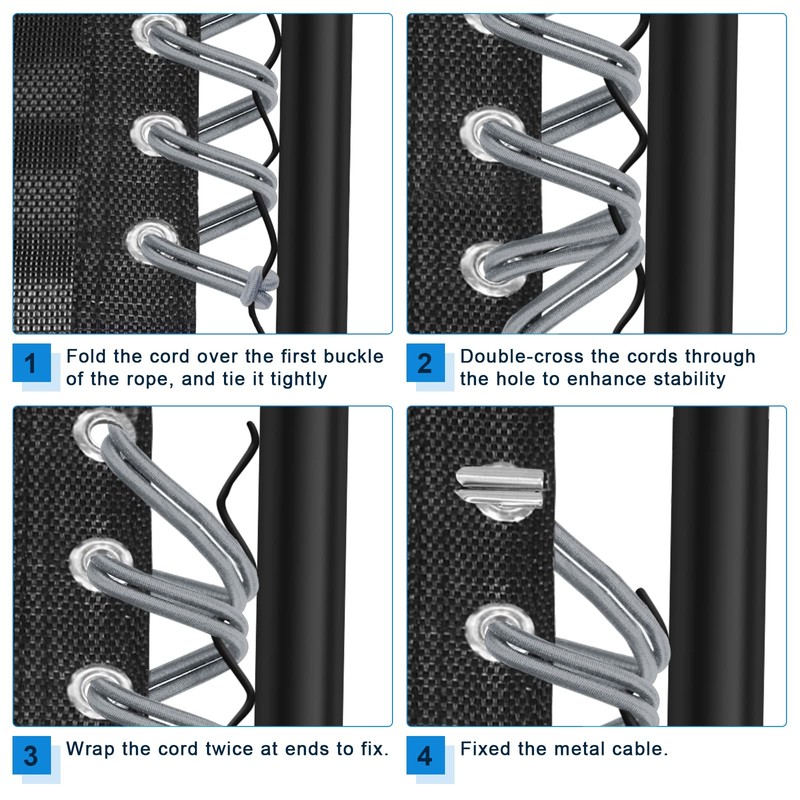 1 Fold the cord over the first buckle of the rope, and tie it tightly

2 Double-cross the cords through the hole to enhance stability

3 Wrap the cord twice at ends to fix.

4 Fixed the metal cable.