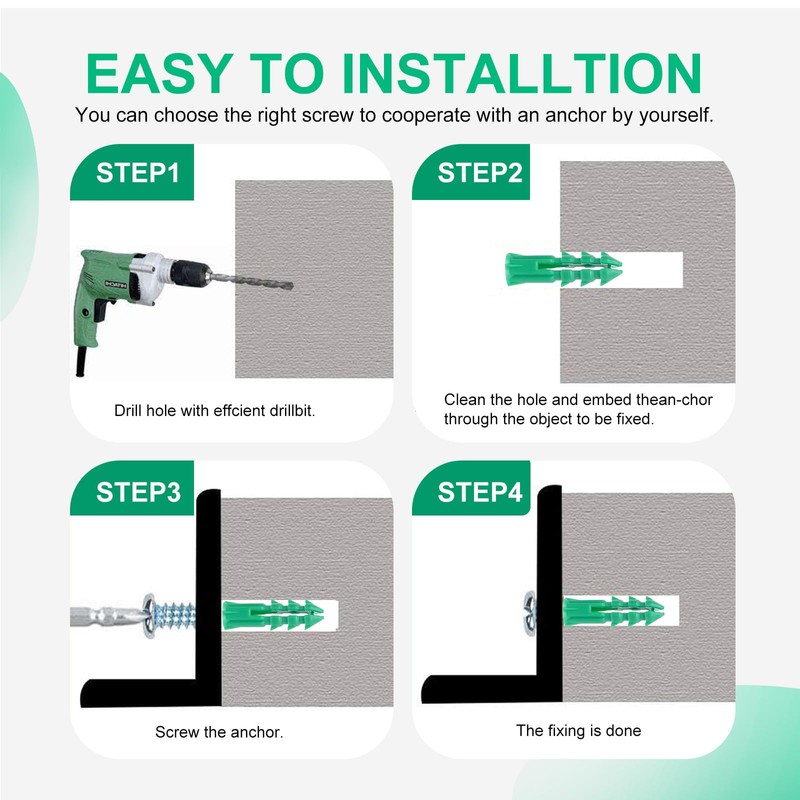 EASY TO INSTALLTION

You can choose the right screw to cooperate with an anchor by yourself.

STEP1

HITACHI

Drill hole with effcient drillbit.

STEP2

Clean the hole and embed thean-chor through the object to be fixed.

STEP3

Screw the anchor.

STEP4

The fixing is done