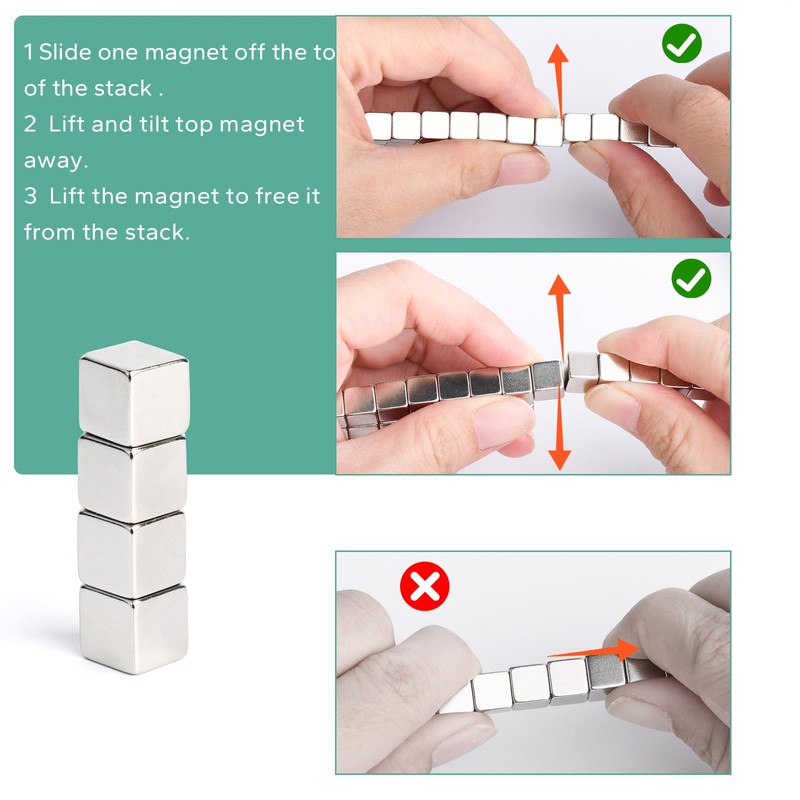 1 Slide one magnet off the to
of the stack .
2 Lift and tilt top magnet away.
3 Lift the magnet to free it from the stack.