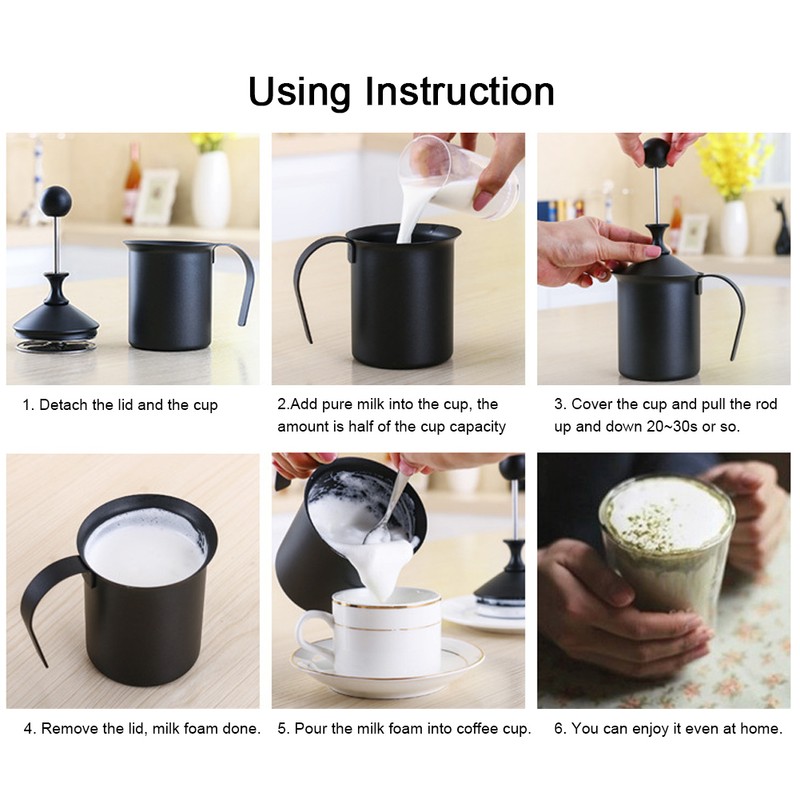 Using Instruction

1. Detach the lid and the cup

2.Add pure milk into the cup, the amount is half of the cup capacity

3. Cover the cup and pull the rod up and down 20~30s or so.

4. Remove the lid, milk foam done.

5. Pour the milk foam into coffee cup.

6. You can enjoy it even at home.