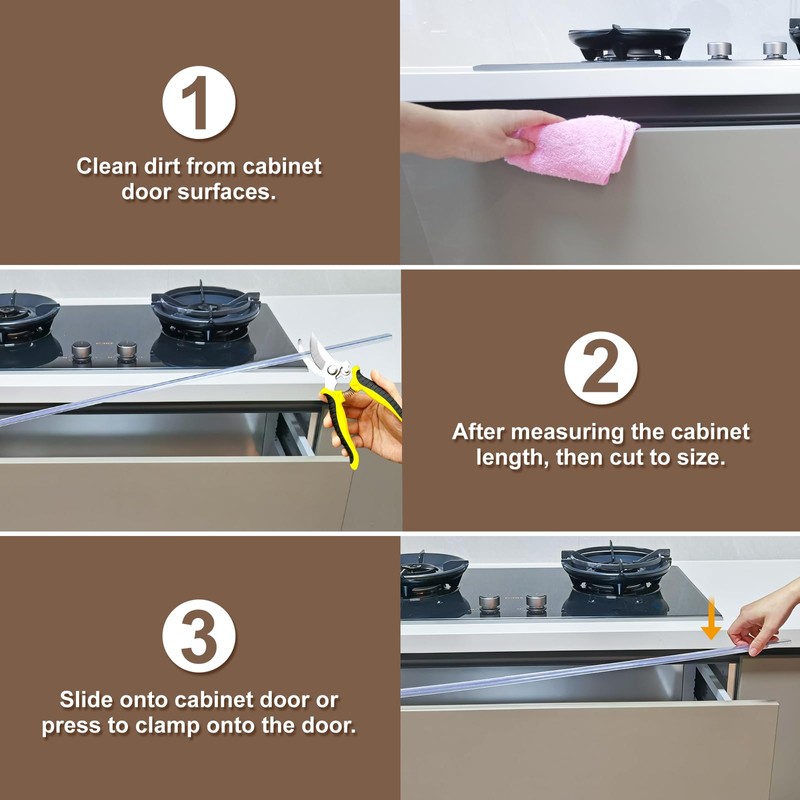 1

Clean dirt from cabinet door surfaces.

2

After measuring the cabinet length, then cut to size.

3

Slide onto cabinet door or press to clamp onto the door.