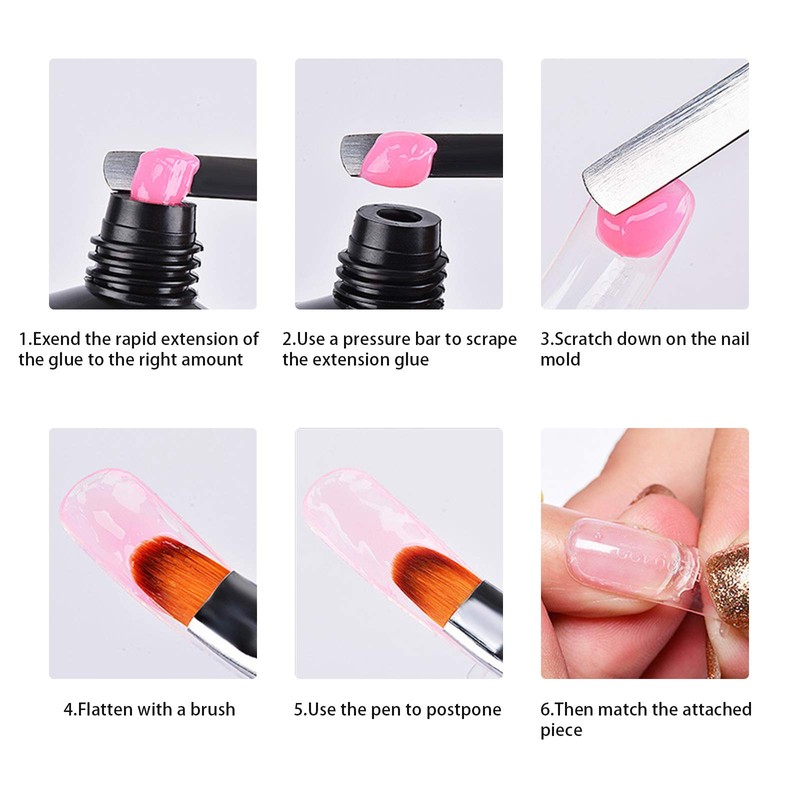 1.Exend the rapid extension of the glue to the right amount

2.Use a pressure bar to scrape the extension glue

3.Scratch down on the nail mold

4.Flatten with a brush

5.Use the pen to postpone

6.Then match the attached piece