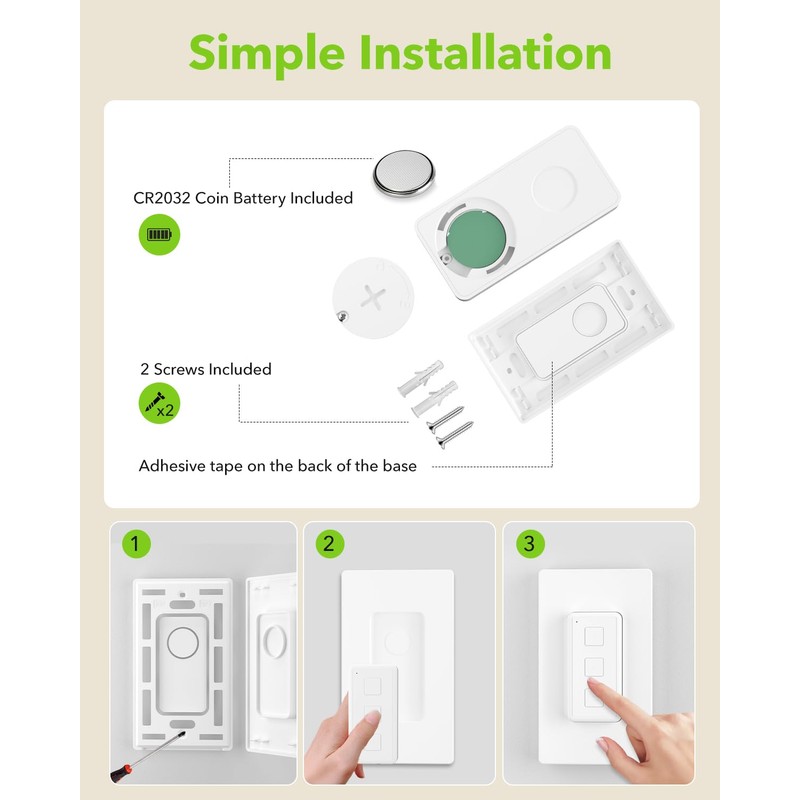 Simple Installation

CR2032 Coin Battery Included

2 Screws Included

x2

Adhesive tape on the back of the base

1

2

3