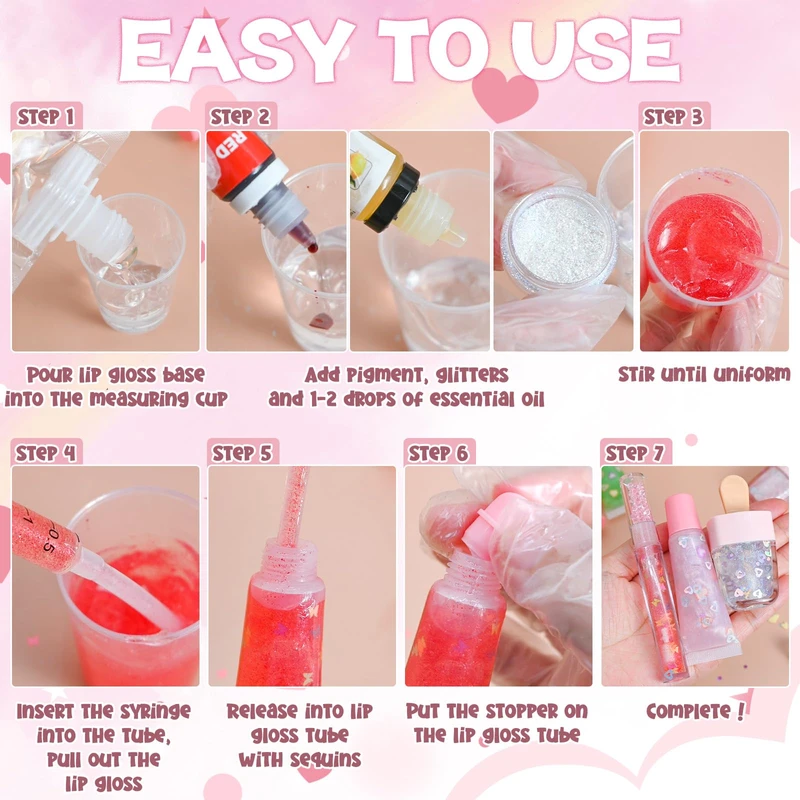 EASY TO USE

STEP 1

Pour lip gloss base into the measuring cup

STEP 2

RED

Add pigment, glitters and 1-2 drops of essential oil

STEP 3

Stir until uniform

STEP 4

0.5

1

Insert the syringe into the tube, pull out the lip gloss

STEP 5

Release into lip gloss tube with sequins

STEP 6

Put the stopper on the lip gloss tube

STEP 7

Complete !