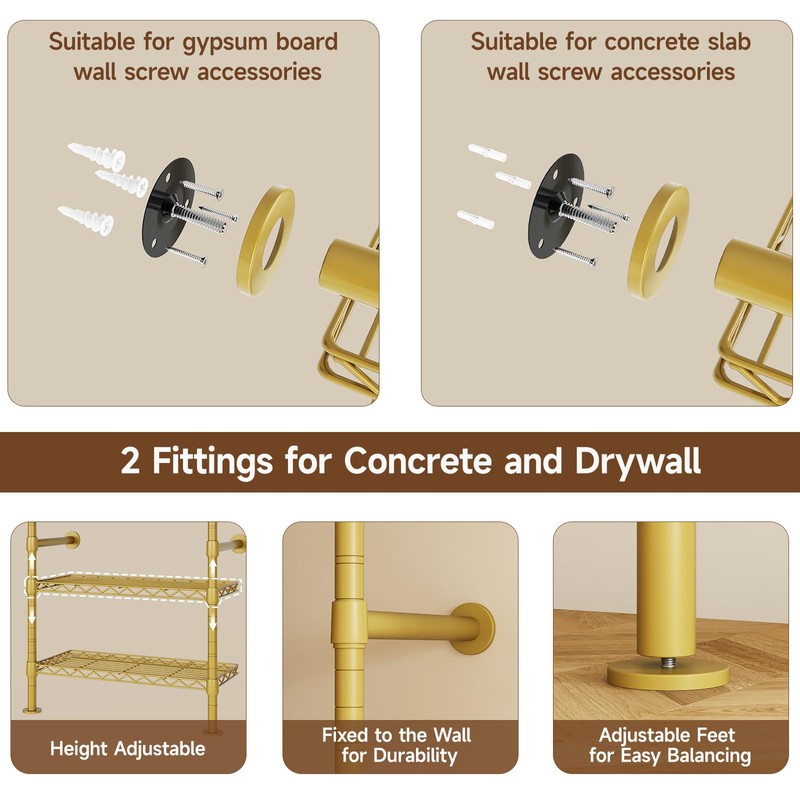 Suitable for gypsum board wall screw accessories

Suitable for concrete slab wall screw accessories

2 Fittings for Concrete and Drywall

Height Adjustable

Fixed to the Wall for Durability

Adjustable Feet for Easy Balancing