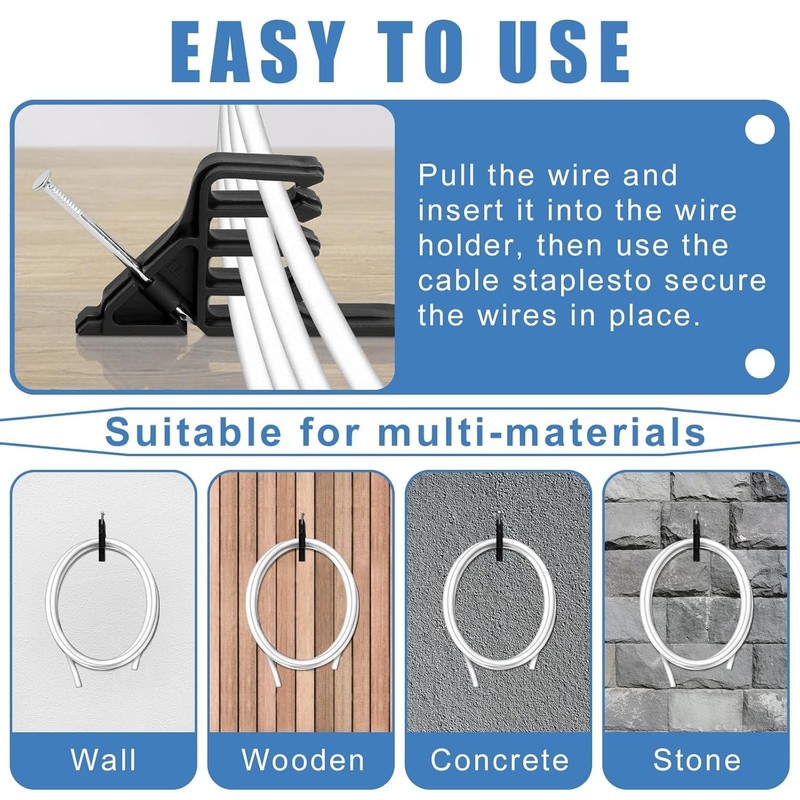 EASY TO USE

Pull the wire and insert it into the wire holder, then use the cable staplesto secure the wires in place.

Suitable for multi-materials

Wall

Wooden

Concrete

Stone