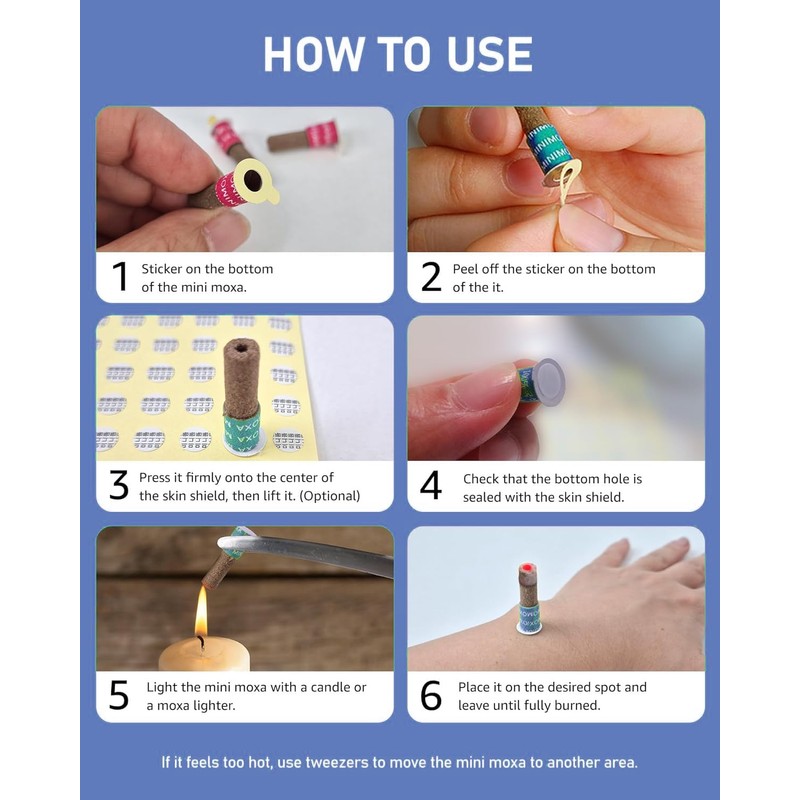 HOW TO USE

1 Sticker on the bottom of the mini moxa.

2 Peel off the sticker on the bottom of the it.

3 Press it firmly onto the center of the skin shield, then lift it. (Optional)

4 Check that the bottom hole is sealed with the skin shield.

5 Light the mini moxa with a candle or a moxa lighter.

6 Place it on the desired spot and leave until fully burned.

If it feels too hot, use tweezers to move the mini moxa to another area.