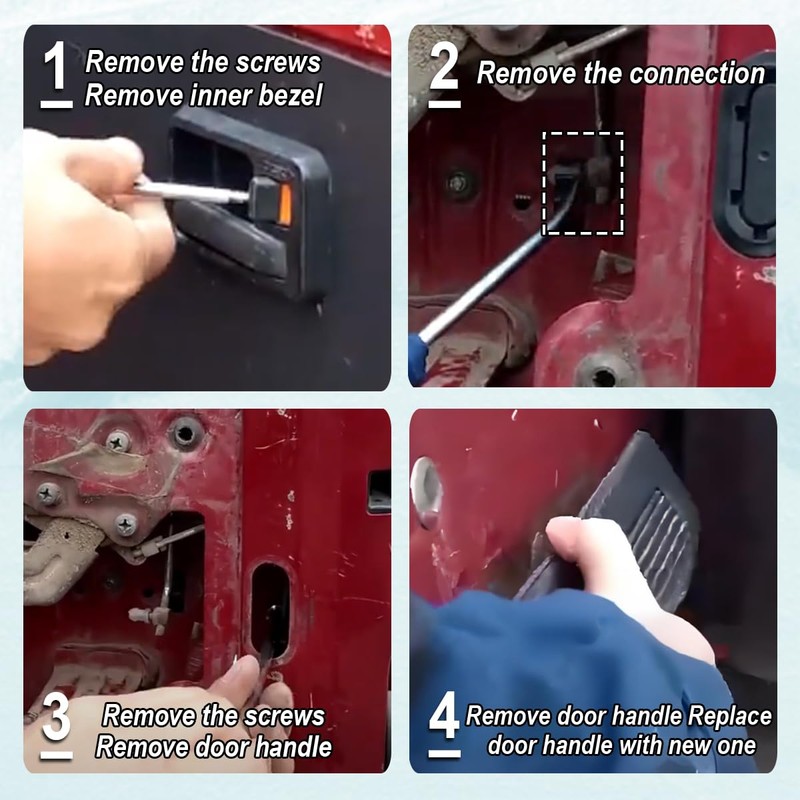 1 Remove the screws
Remove inner bezel

2 Remove the connection

3 Remove the screws
Remove door handle

4 Remove door handle Replace door handle with new one