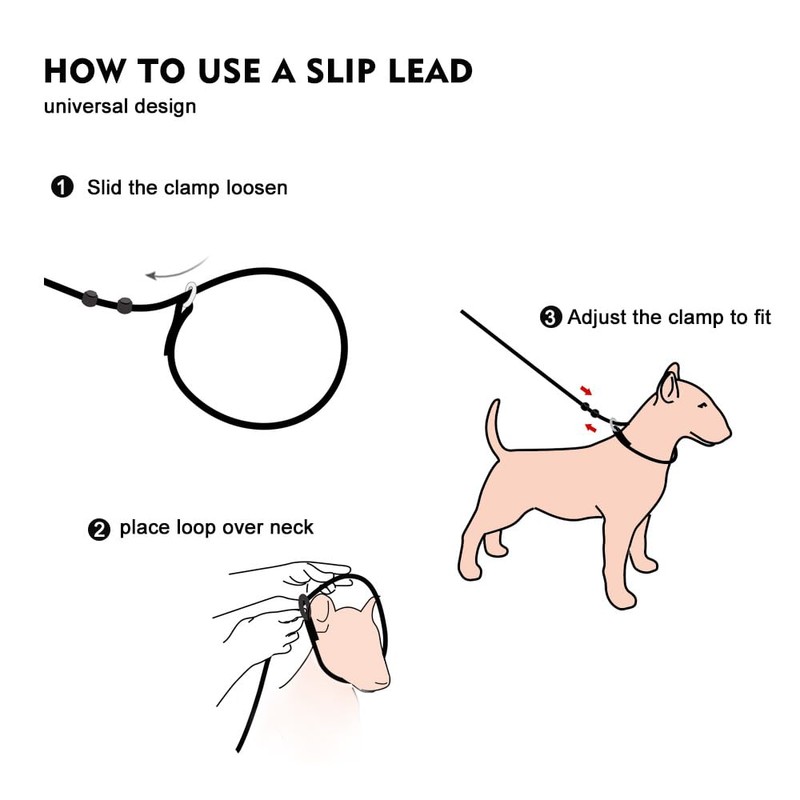 HOW TO USE A SLIP LEAD
universal design

❶ Slid the clamp loosen

❸ Adjust the clamp to fit

❷ place loop over neck