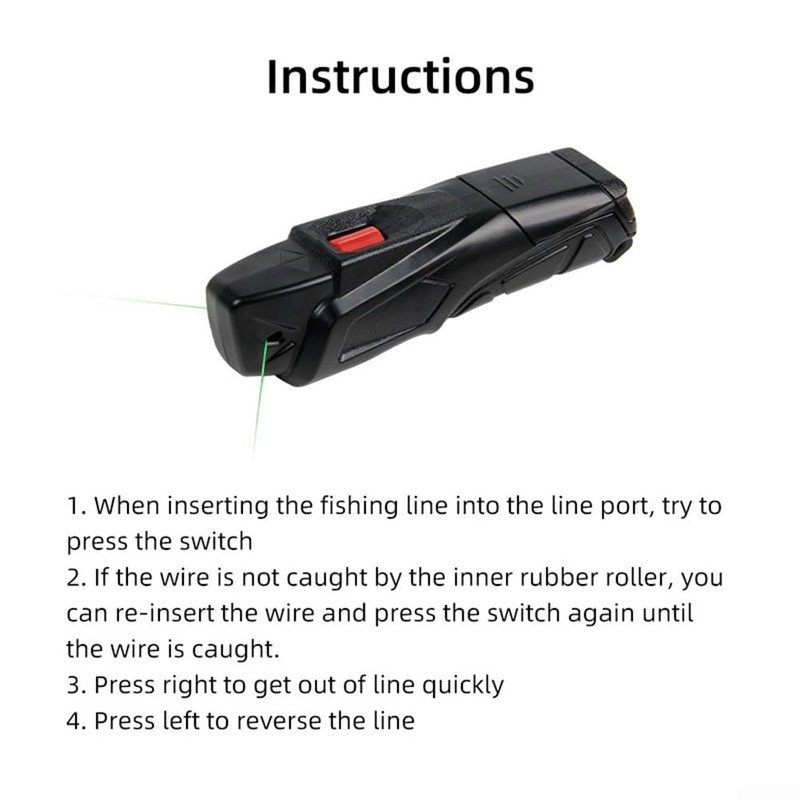 Instructions

1. When inserting the fishing line into the line port, try to press the switch
2. If the wire is not caught by the inner rubber roller, you can re-insert the wire and press the switch again until the wire is caught.
3. Press right to get out of line quickly
4. Press left to reverse the line