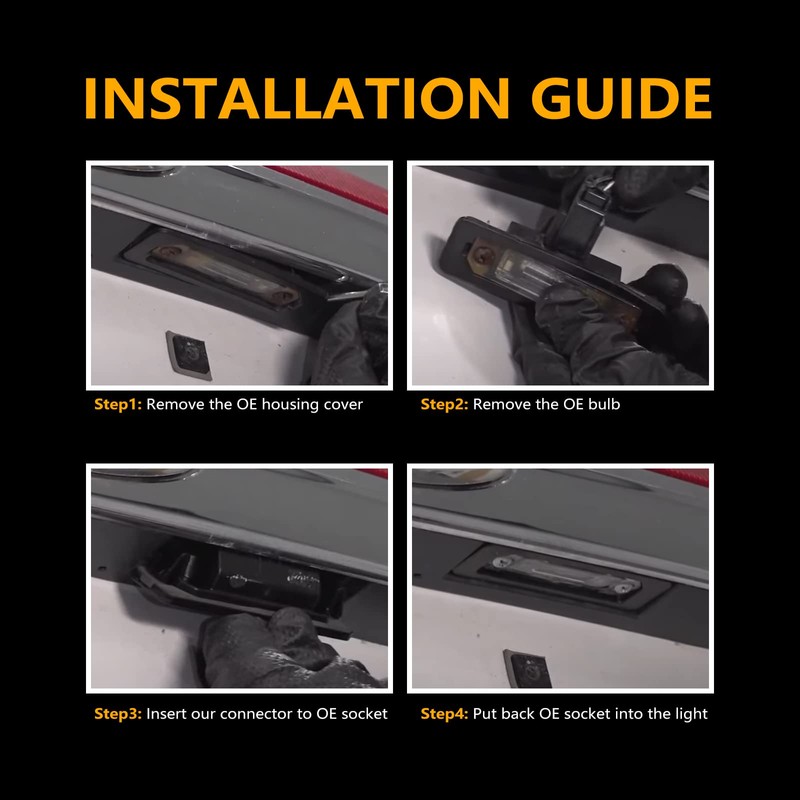 INSTALLATION GUIDE

Step1: Remove the OE housing cover

Step2: Remove the OE bulb

Step3: Insert our connector to OE socket

Step4: Put back OE socket into the light