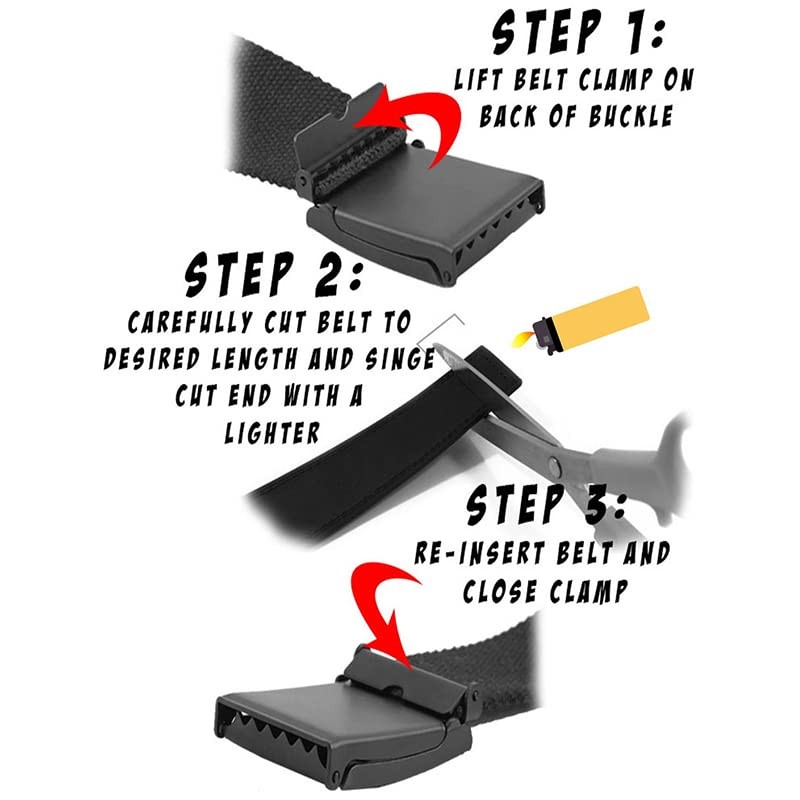 STEP 1:
LIFT BELT CLAMP ON BACK OF BUCKLE

STEP 2:
CAREFULLY CUT BELT TO DESIRED LENGTH AND SINGE CUT END WITH A LIGHTER

STEP 3:
RE-INSERT BELT AND CLOSE CLAMP