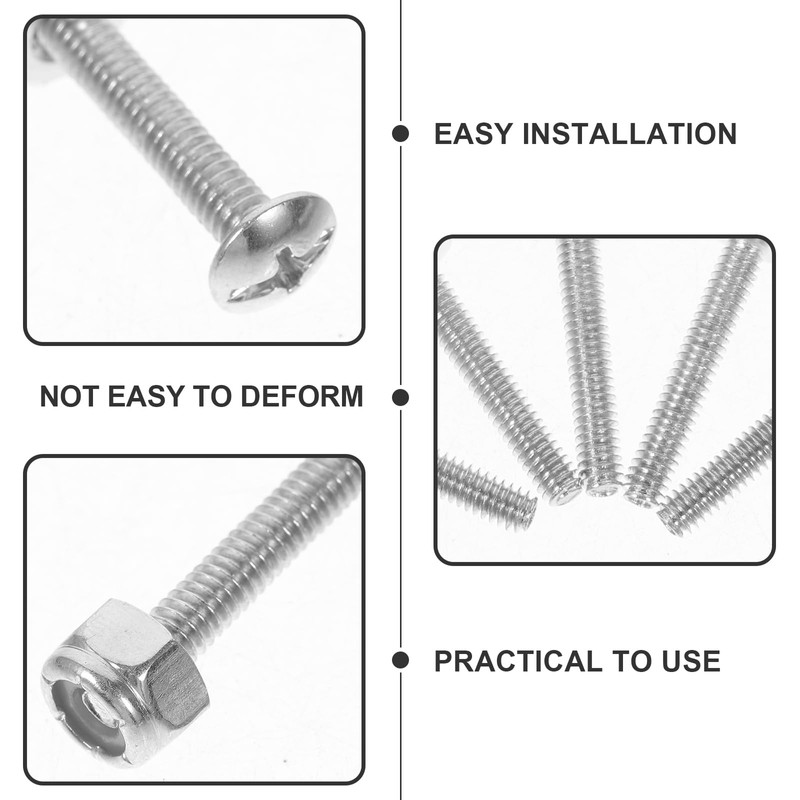 EASY INSTALLATION

NOT EASY TO DEFORM

PRACTICAL TO USE