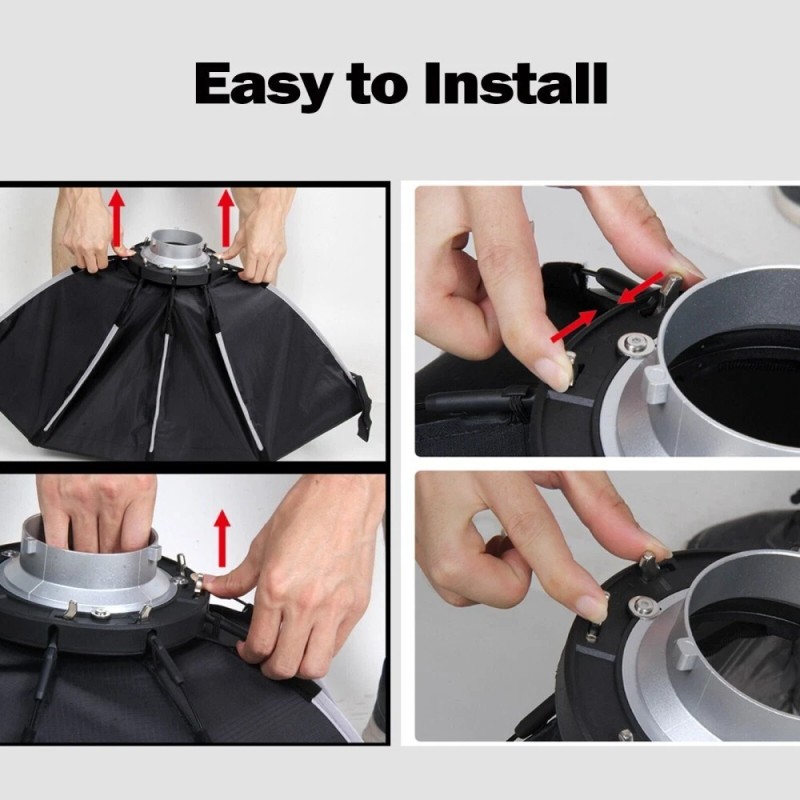 Easy to Install