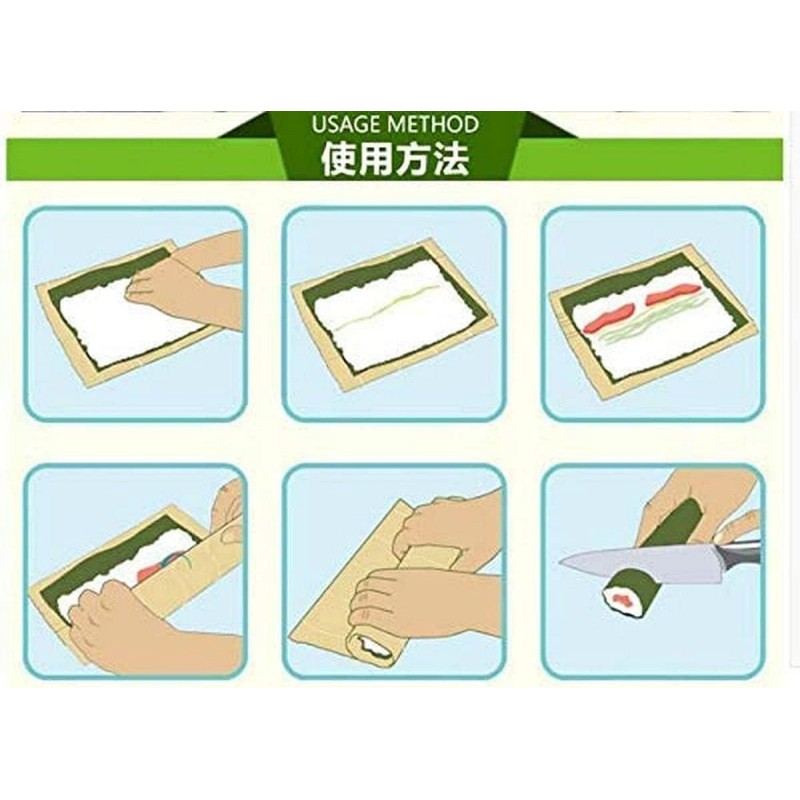 USAGE METHOD
使用方法