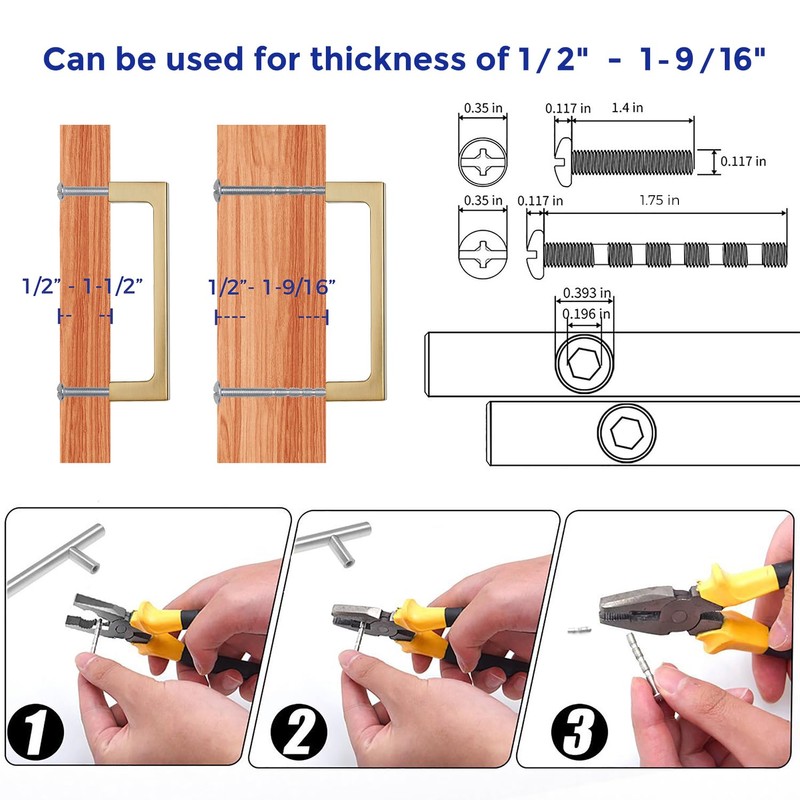 Can be used for thickness of 1/2" - 1-9/16"

1/2" - 1-1/2"

1/2"- 1-9/16"

0.35 in
0.117 in
1.4 in
0.117 in

0.35 in
0.117 in
1.75 in

0.393 in
0.196 in

1

2

3